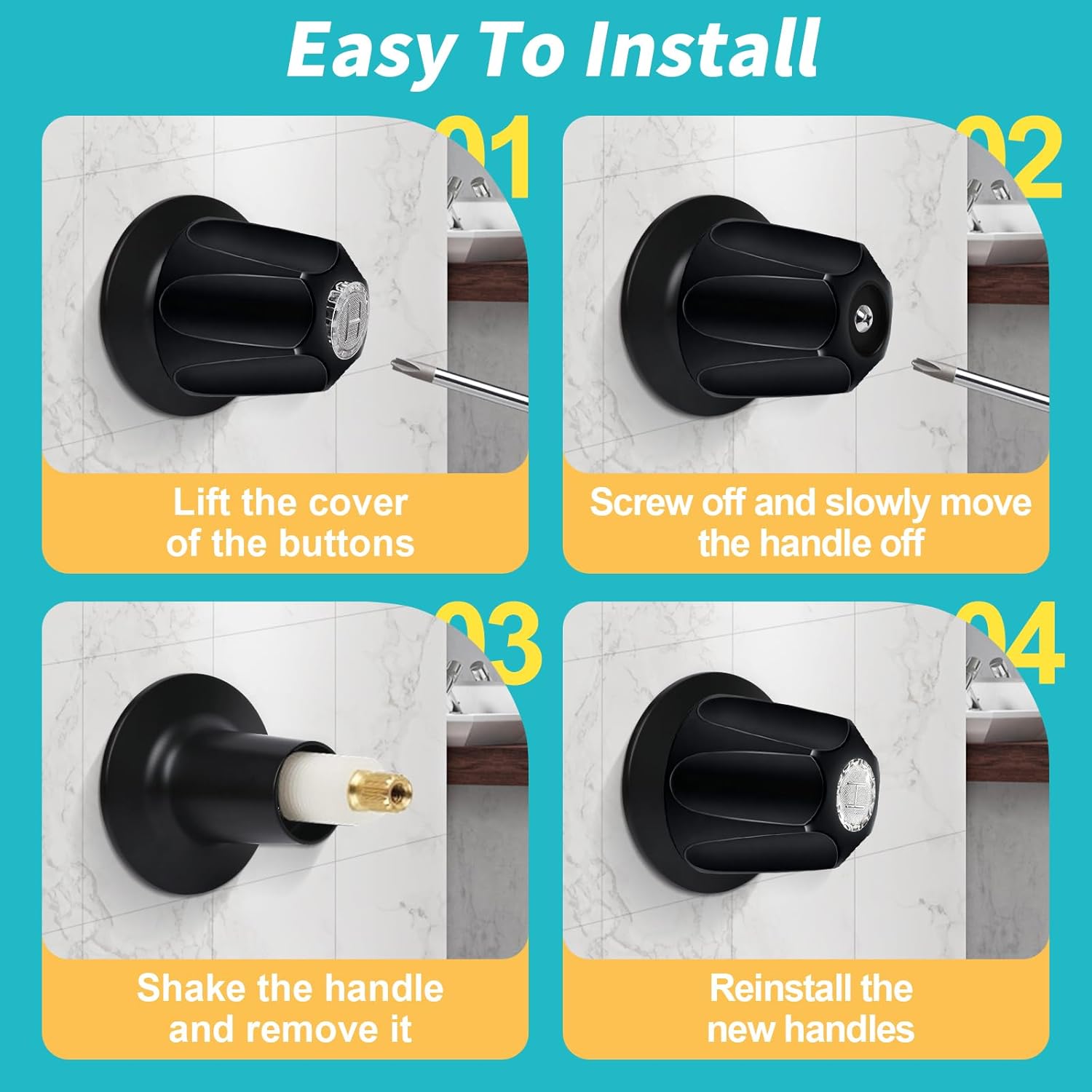 Easy To Install

01

Lift the cover of the buttons

02

Screw off and slowly move the handle off

03

Shake the handle and remove it

04

Reinstall the new handles