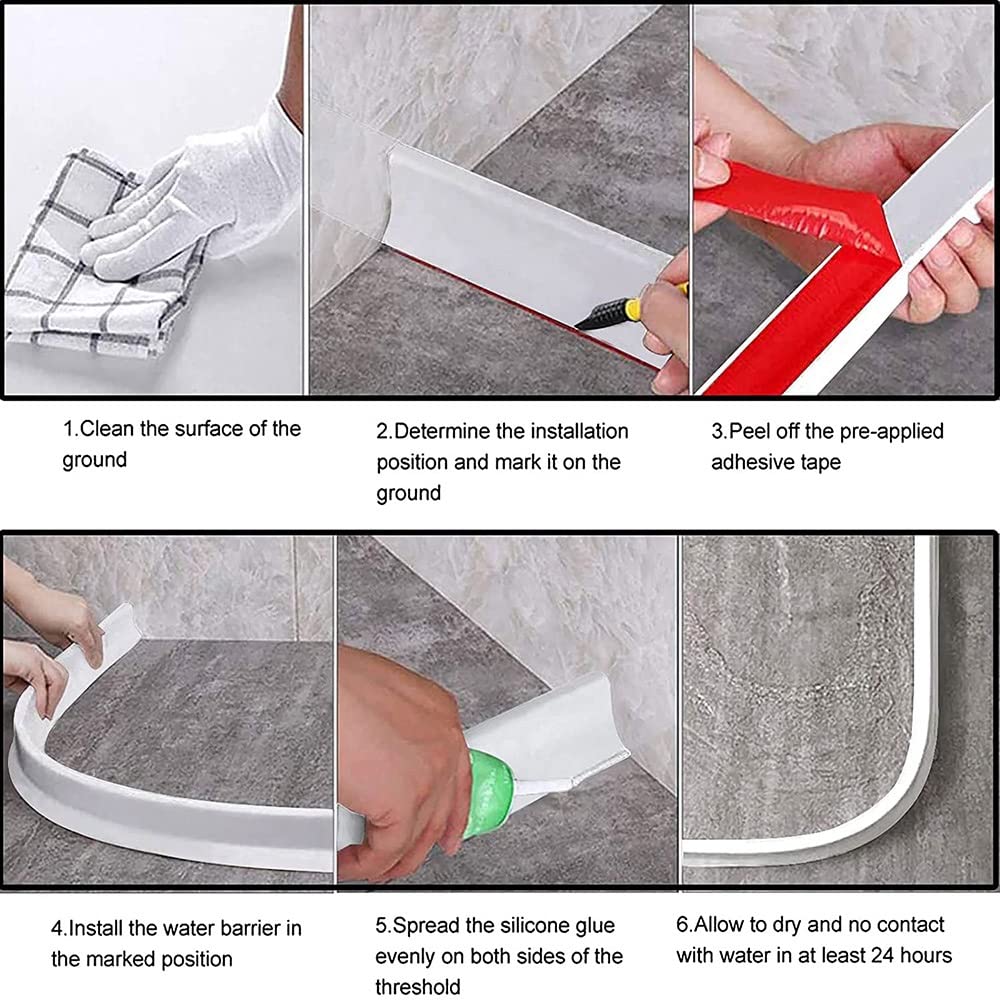 1.Clean the surface of the ground

2.Determine the installation position and mark it on the ground

3.Peel off the pre-applied adhesive tape

4.Install the water barrier in the marked position

5.Spread the silicone glue evenly on both sides of the threshold

6.Allow to dry and no contact with water in at least 24 hours