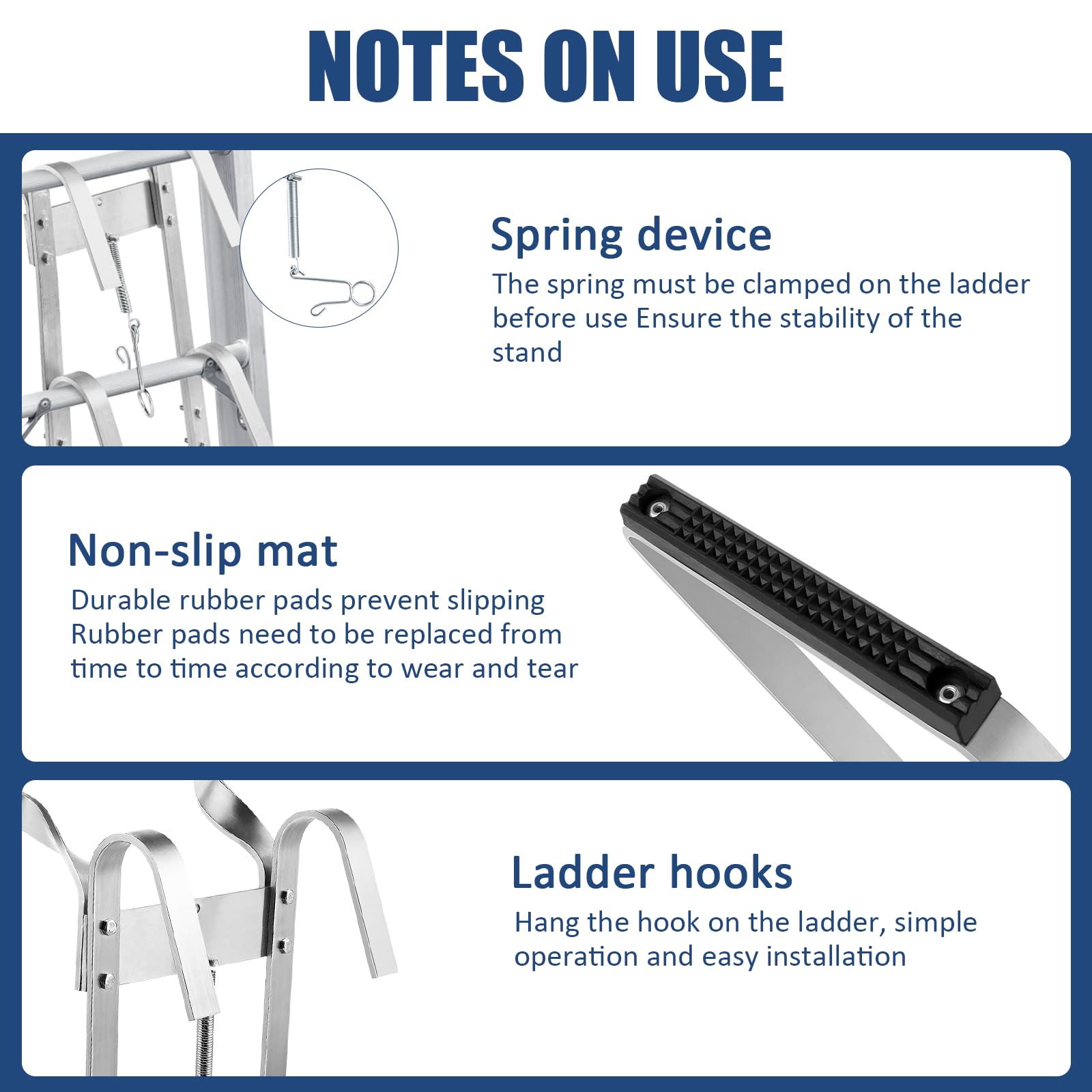 NOTES ON USE

Spring device

The spring must be clamped on the ladder before use Ensure the stability of the stand

Non-slip mat

Durable rubber pads prevent slipping Rubber pads need to be replaced from time to time according to wear and tear

Ladder hooks

Hang the hook on the ladder, simple operation and easy installation