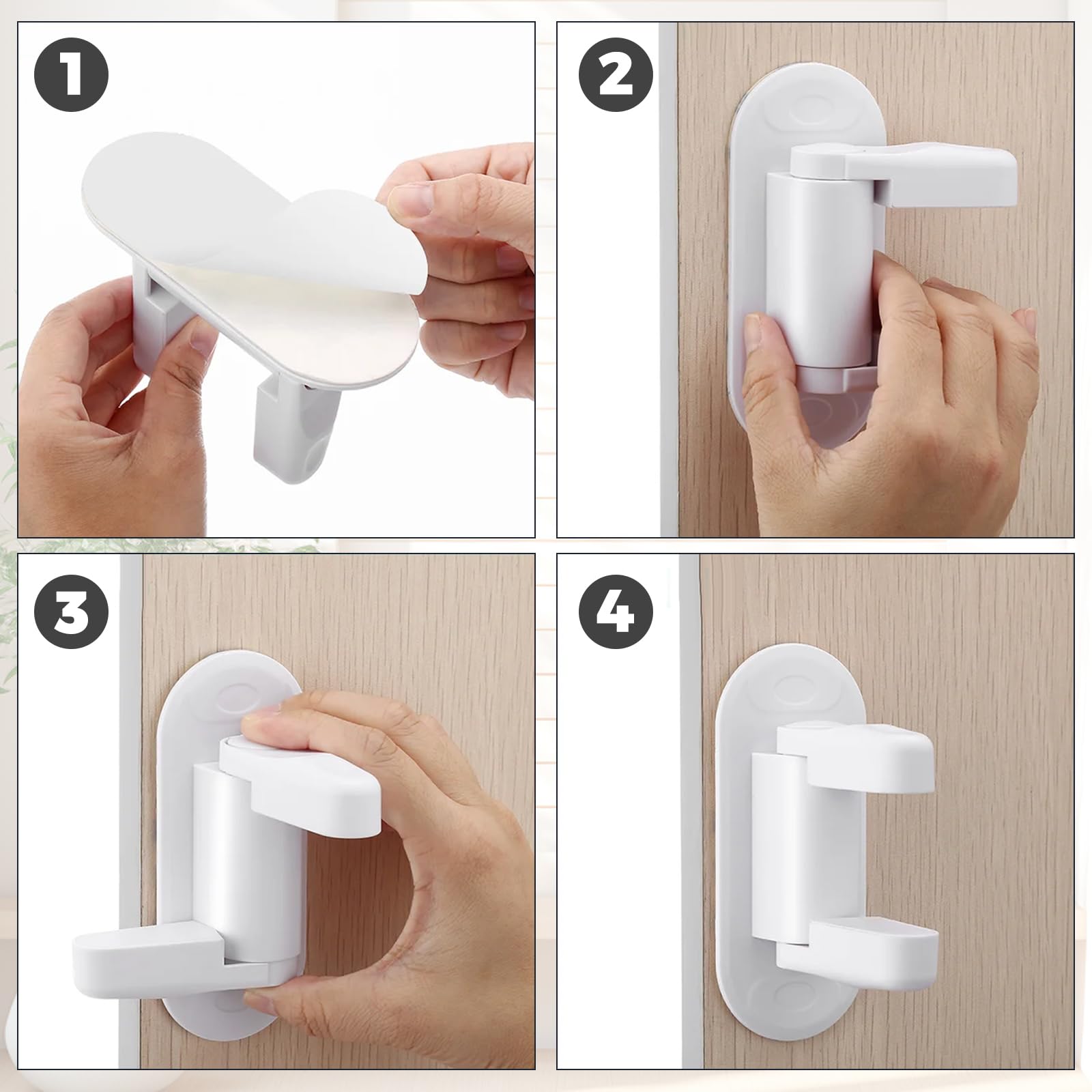 1

2

3

4