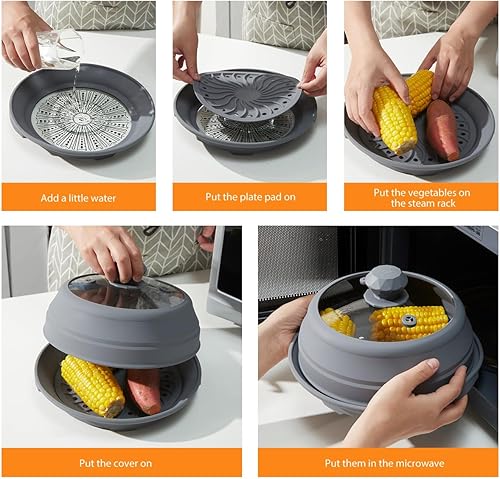 Add a little water

Put the plate pad on

Put the vegetables on the steam rack

Put the cover on

Put them in the microwave