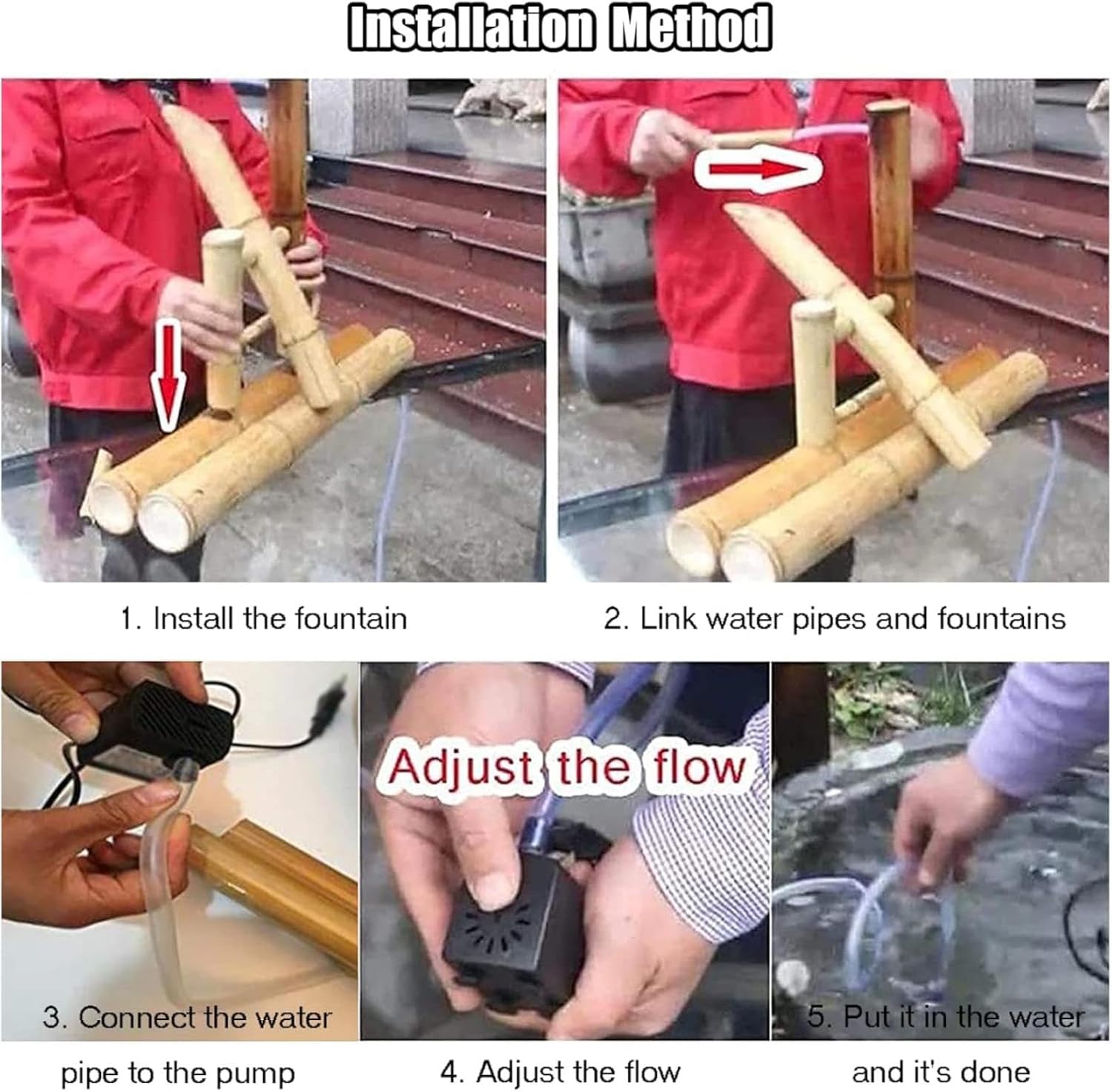 Installation Method

1. Install the fountain

2. Link water pipes and fountains

Adjust the flow

3. Connect the water pipe to the pump

4. Adjust the flow

5. Put it in the water and it's done