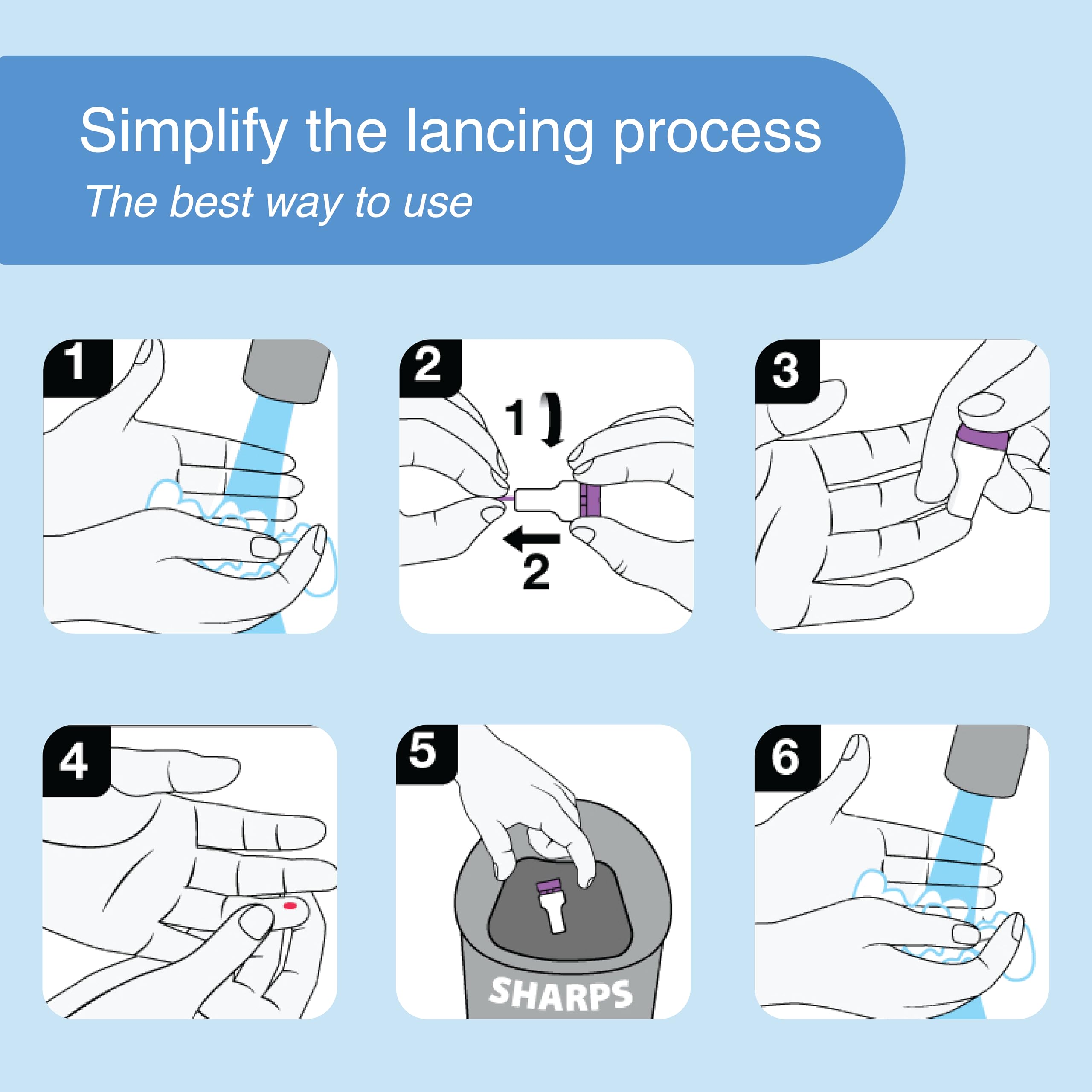 Simplify the lancing process
The best way to use

1

2

1

2

3

4

5

SHARPS

6