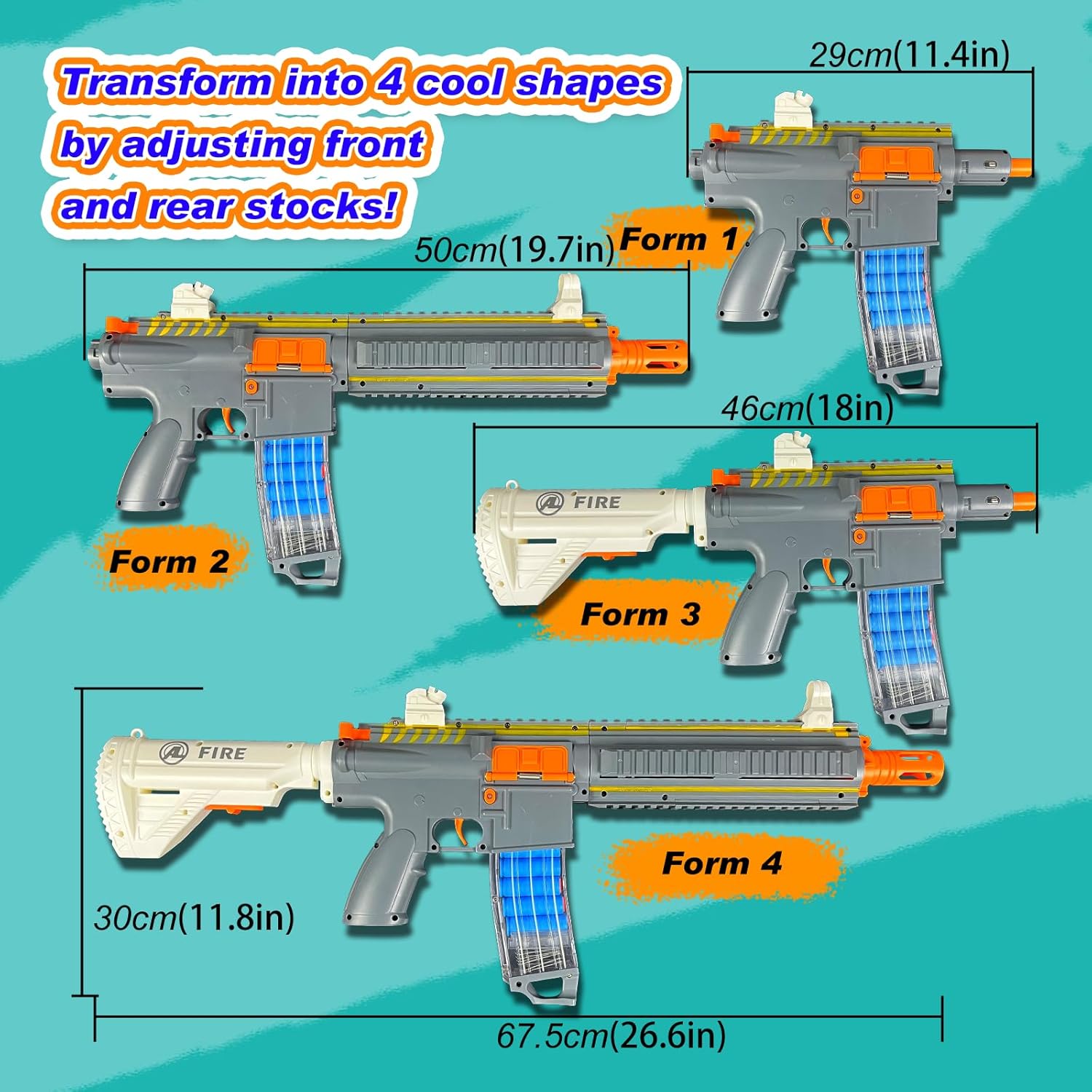 Transform into 4 cool shapes by adjusting front and rear stocks!

29cm(11.4in)

Form 1

50cm(19.7in)

Form 2

46cm(18in)

AL FIRE

Form 3

AL FIRE

Form 4

30cm(11.8in)

67.5cm(26.6in)