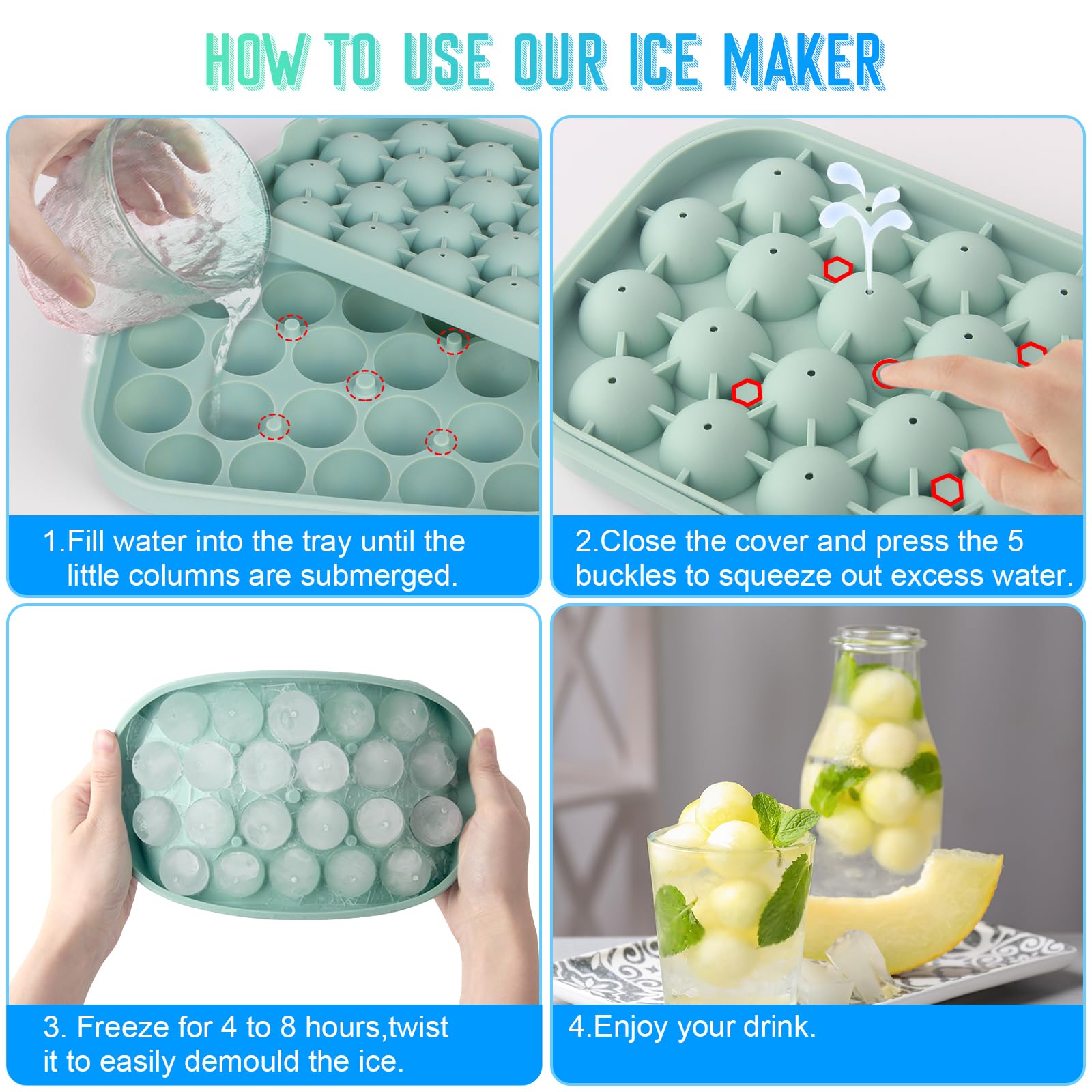 HOW TO USE OUR ICE MAKER

1.Fill water into the tray until the little columns are submerged.

2.Close the cover and press the 5 buckles to squeeze out excess water.

3. Freeze for 4 to 8 hours,twist it to easily demould the ice.

4.Enjoy your drink.