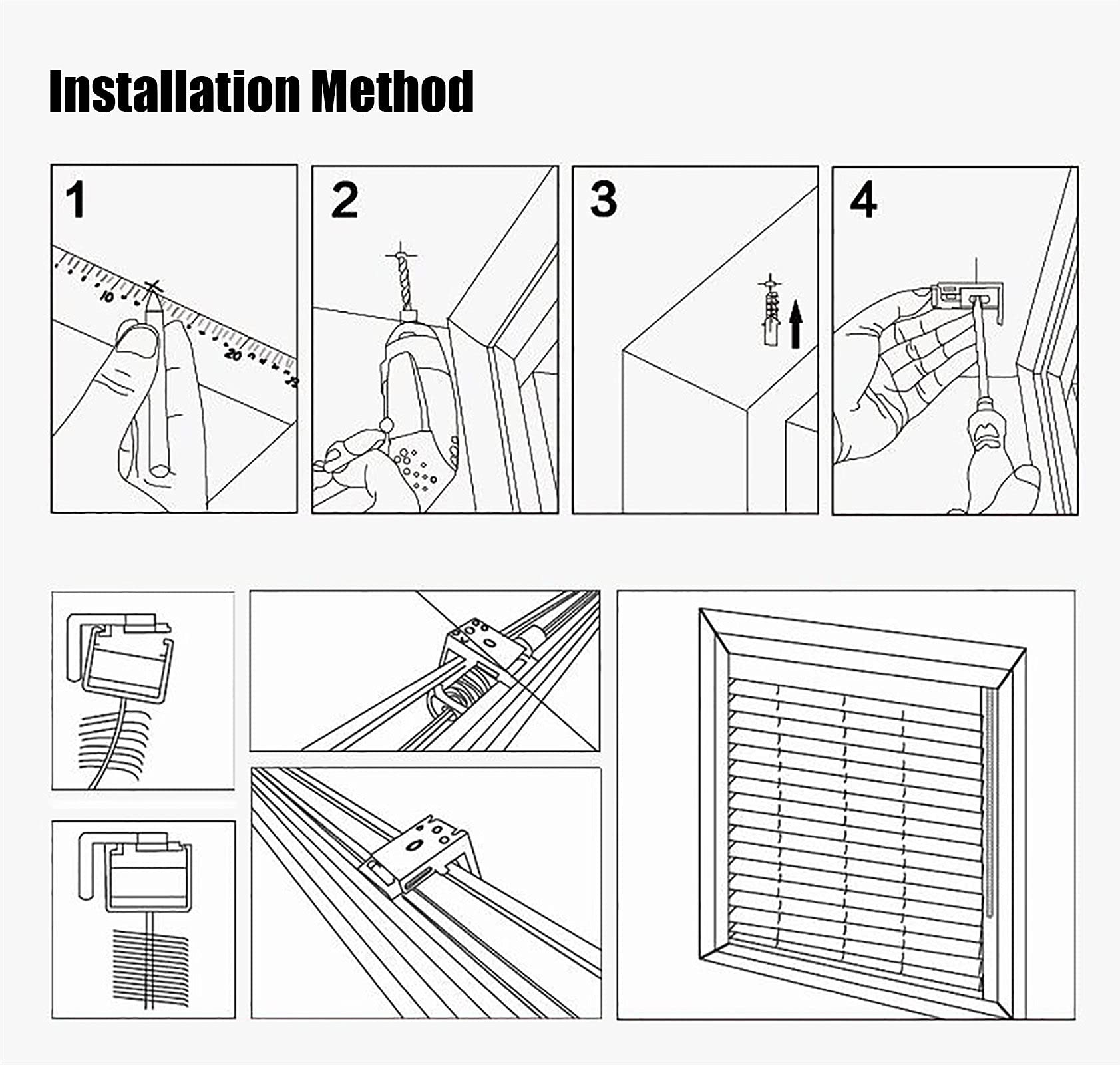 Installation Method

1

10

20

2

3

4