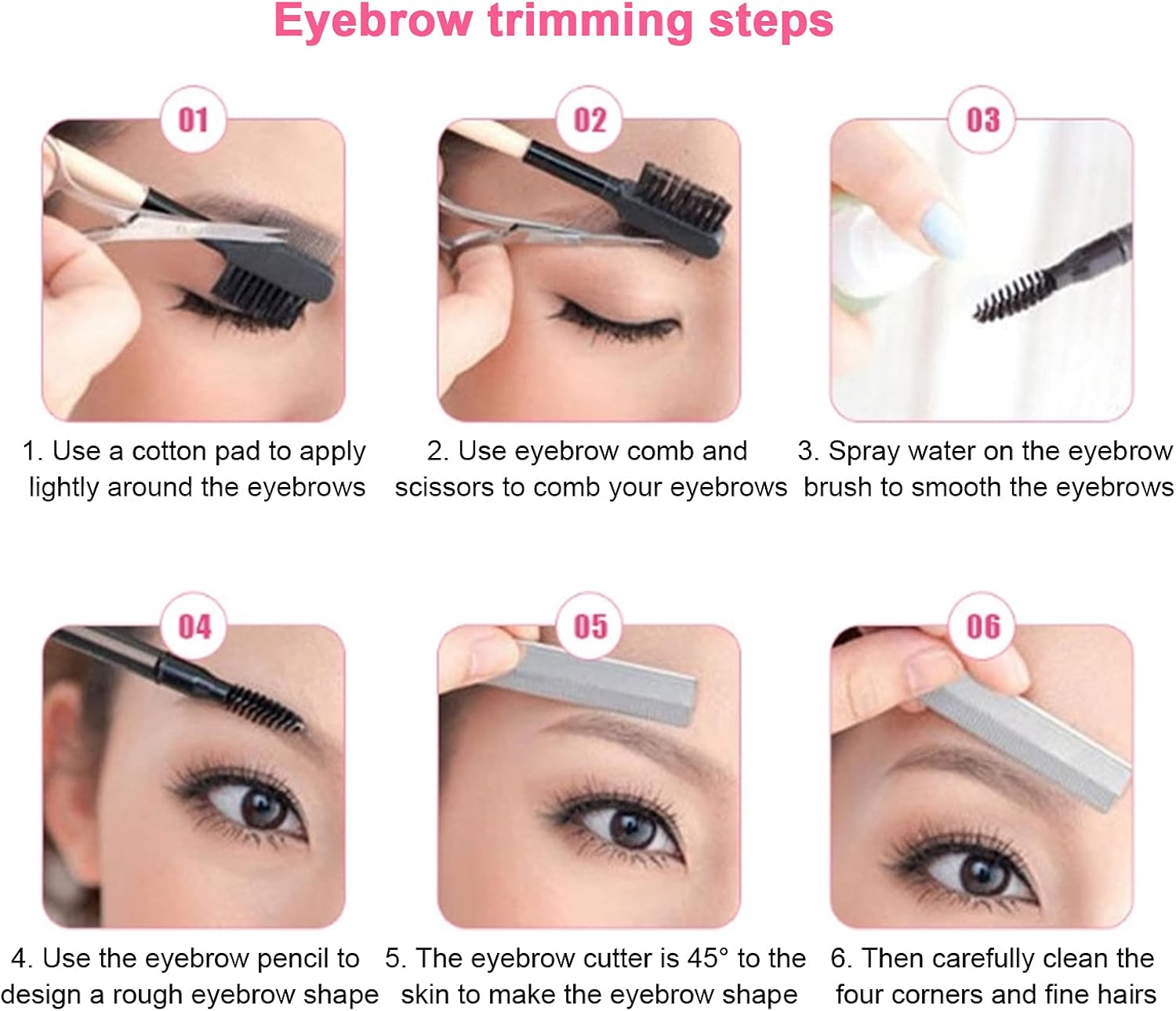 Eyebrow trimming steps

01

1. Use a cotton pad to apply lightly around the eyebrows

02

2. Use eyebrow comb and scissors to comb your eyebrows

03

3. Spray water on the eyebrow brush to smooth the eyebrows

04

4. Use the eyebrow pencil to design a rough eyebrow shape

05

5. The eyebrow cutter is 45° to the skin to make the eyebrow shape

06

6. Then carefully clean the four corners and fine hairs