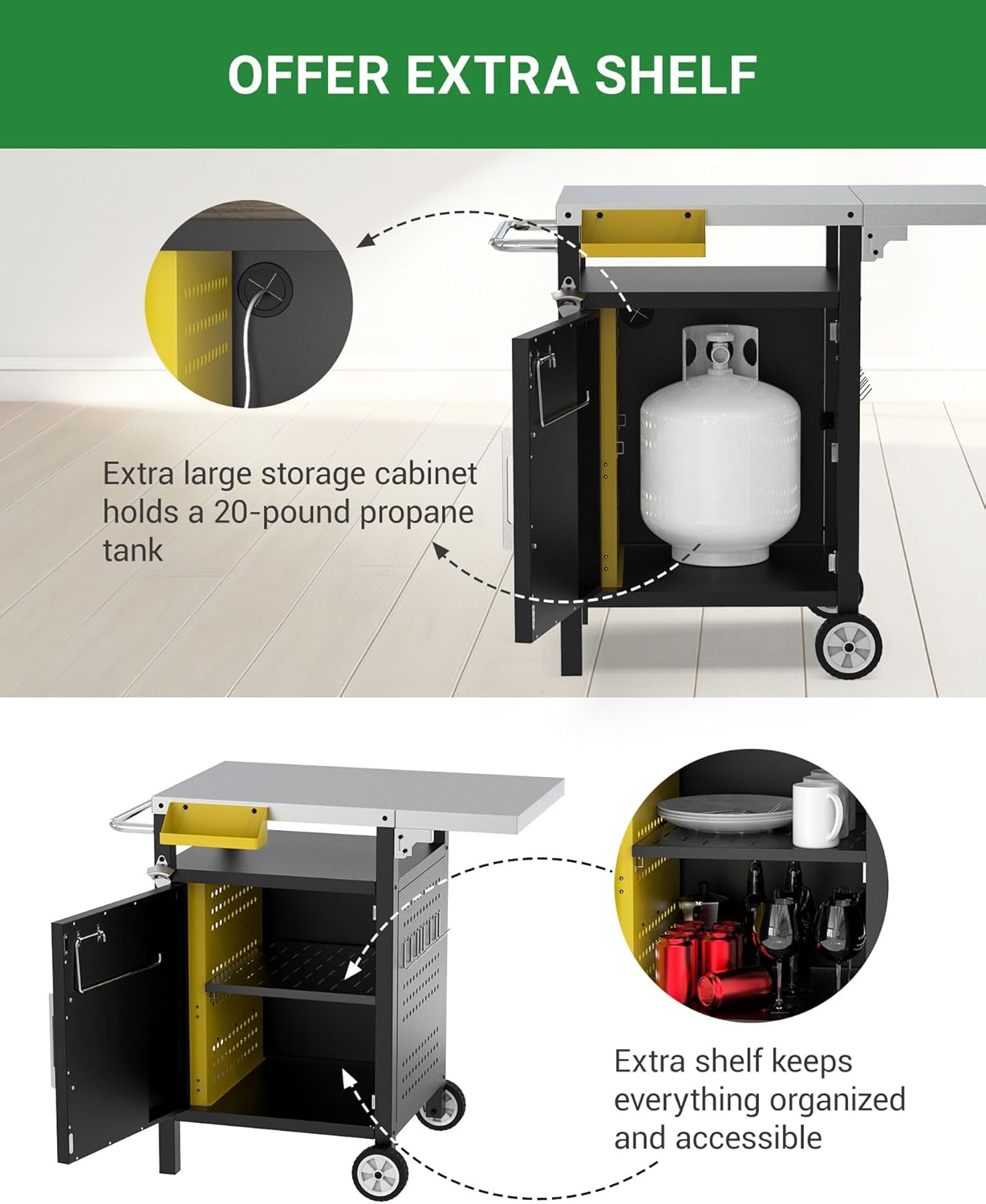 OFFER EXTRA SHELF

Extra large storage cabinet holds a 20-pound propane tank

Extra shelf keeps everything organized and accessible