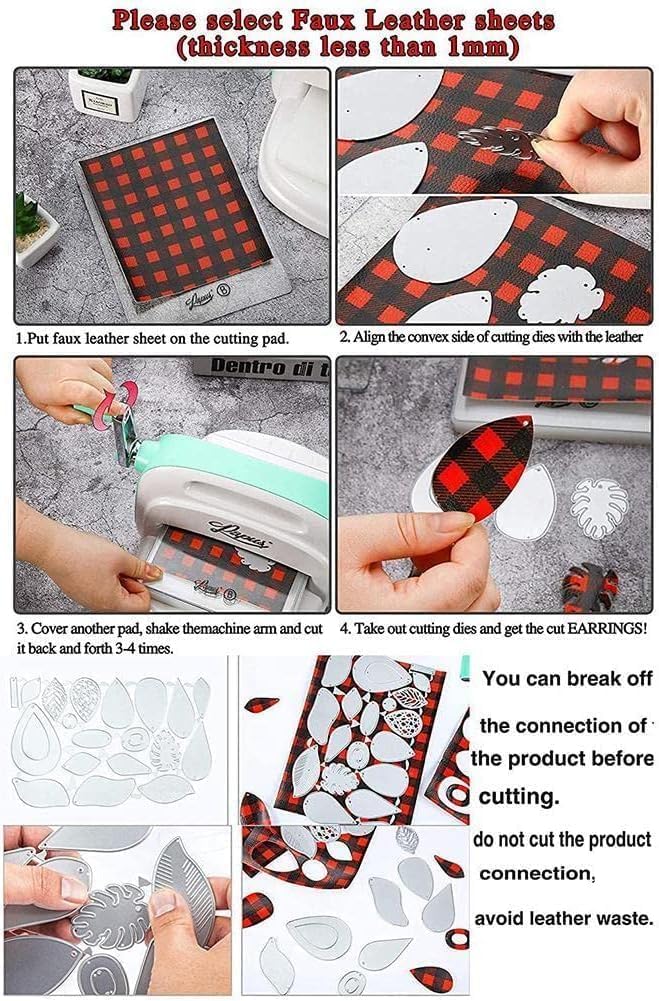 Please select Faux Leather sheets (thickness less than 1mm)

1.Put faux leather sheet on the cutting pad.

2. Align the convex side of cutting dies with the leather

Dentro di t

3. Cover another pad, shake themachine arm and cut it back and forth 3-4 times.

4. Take out cutting dies and get the cut EARRINGS!

You can break off the connection of the product before cutting.

do not cut the product connection,

avoid leather waste.