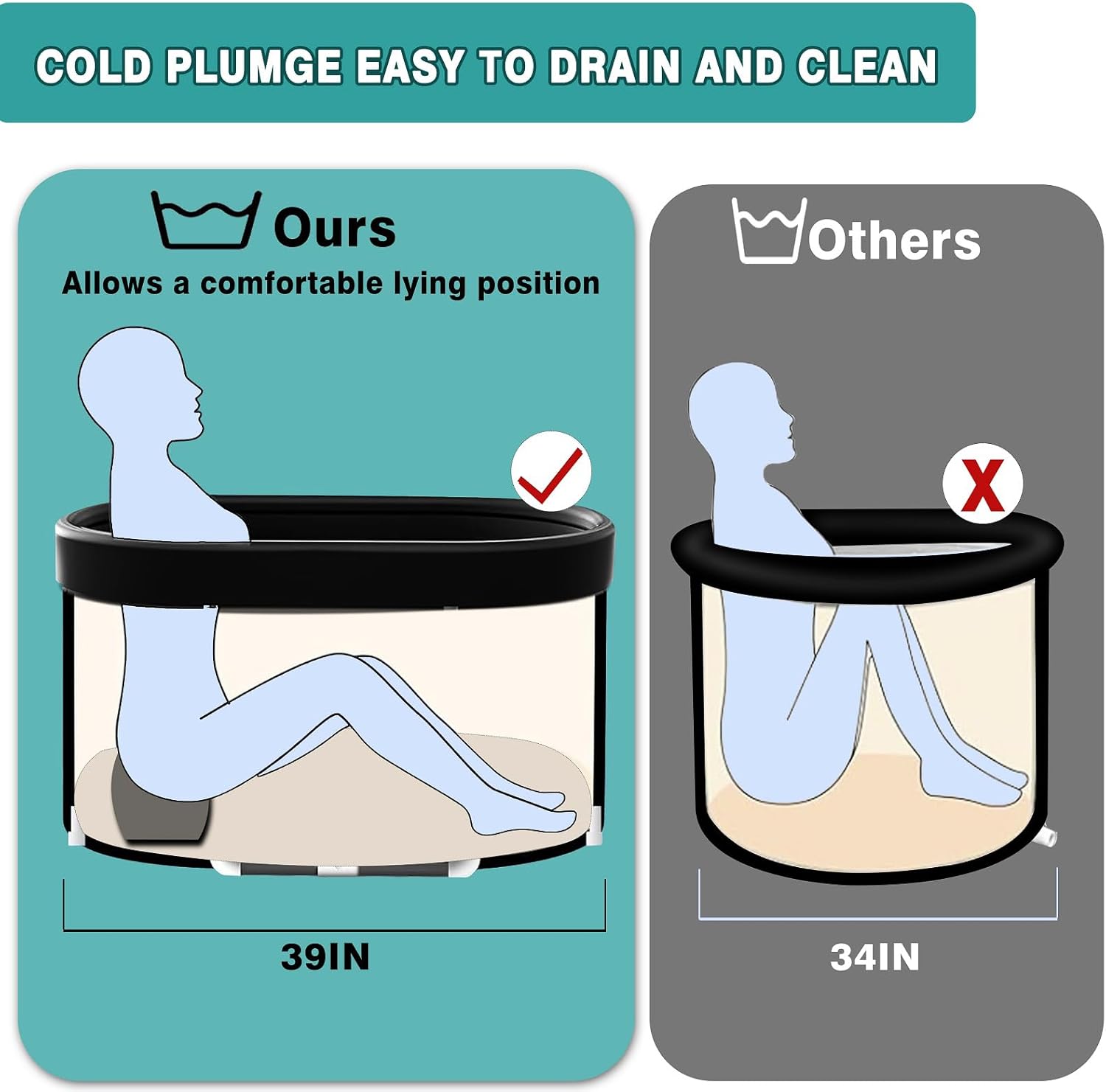 COLD PLUMGE EASY TO DRAIN AND CLEAN

Ours

Allows a comfortable lying position

39IN

Others

X

34IN