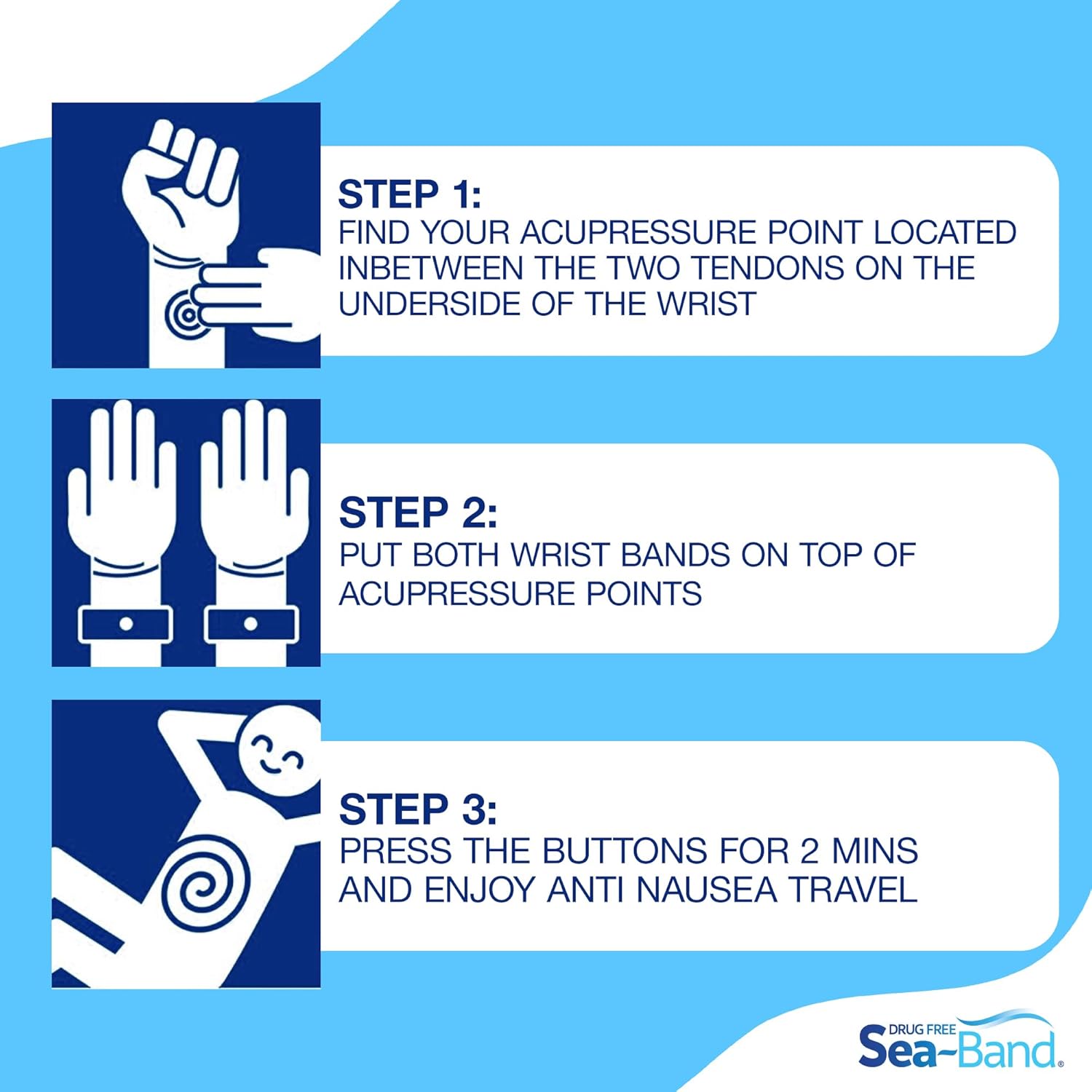 STEP 1:
FIND YOUR ACUPRESSURE POINT LOCATED INBETWEEN THE TWO TENDONS ON THE UNDERSIDE OF THE WRIST

STEP 2:
PUT BOTH WRIST BANDS ON TOP OF ACUPRESSURE POINTS

STEP 3:
PRESS THE BUTTONS FOR 2 MINS AND ENJOY ANTI NAUSEA TRAVEL

DRUG FREE
Sea-Band®