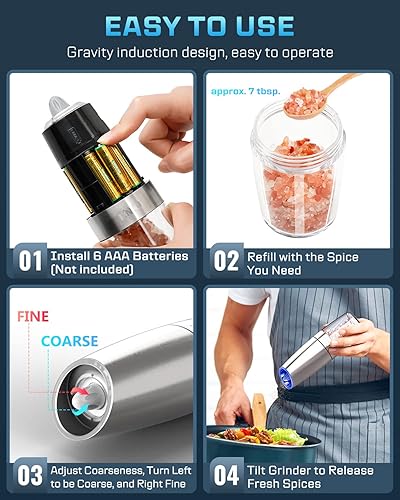 EASY TO USE

Gravity induction design, easy to operate

01 Install 6 AAA Batteries (Not included)

approx. 7 tbsp.

02 Refill with the Spice You Need

FINE

COARSE

03 Adjust Coarseness, Turn Left to be Coarse, and Right Fine

04 Tilt Grinder to Release Fresh Spices