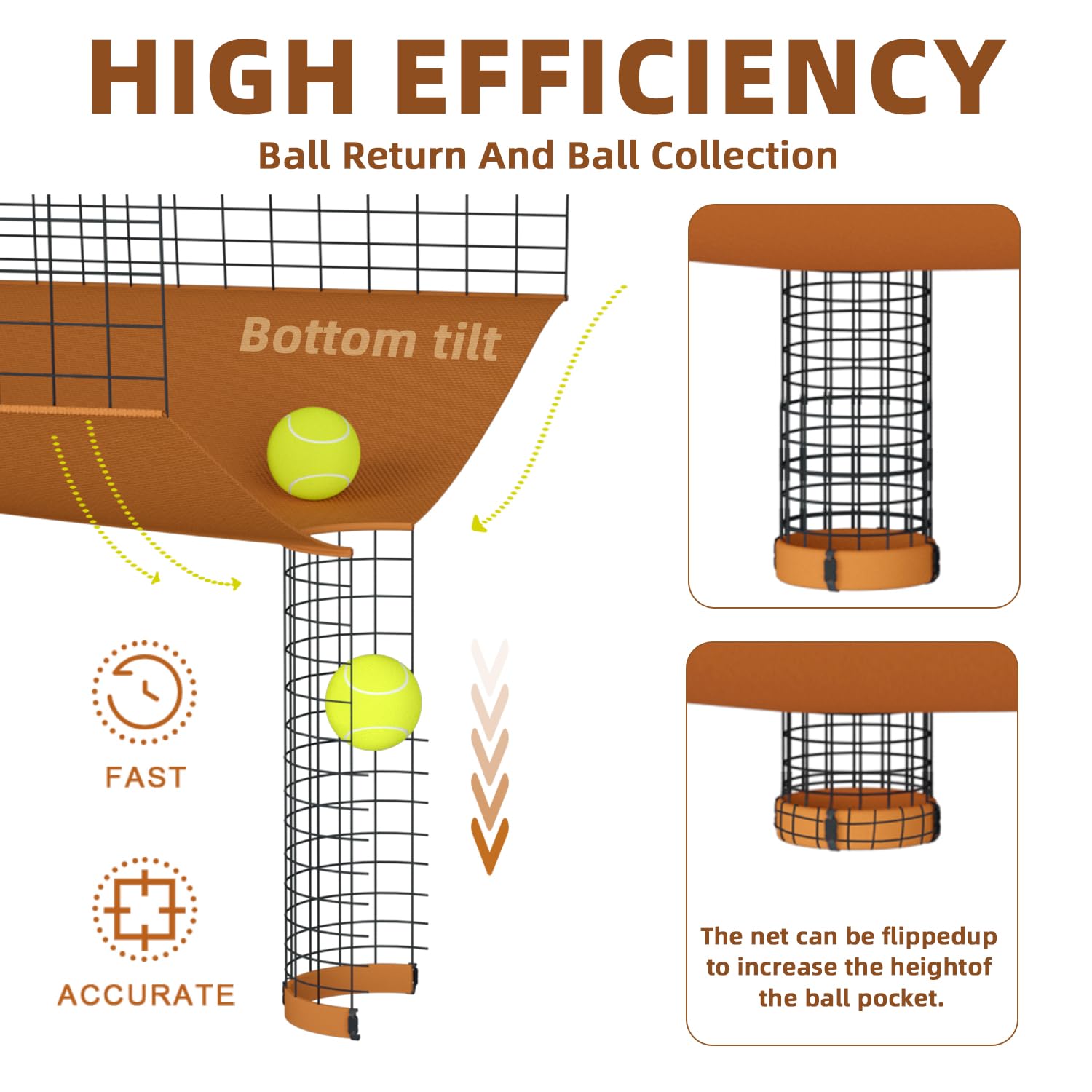 HIGH EFFICIENCY

Ball Return And Ball Collection

Bottom tilt

FAST

ACCURATE

The net can be flippedup to increase the heightof the ball pocket.