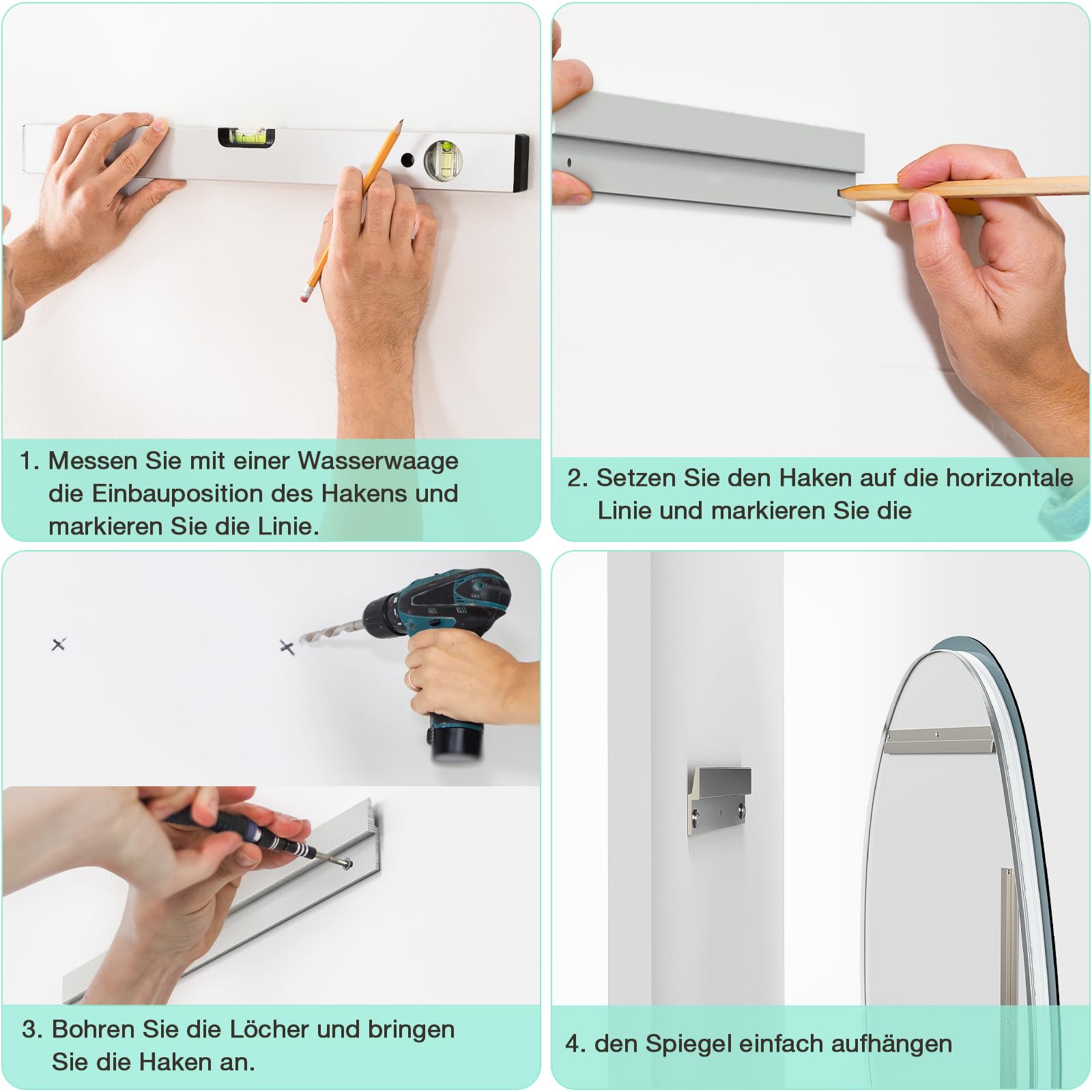 1. Messen Sie mit einer Wasserwaage die Einbauposition des Hakens und markieren Sie die Linie.

2. Setzen Sie den Haken auf die horizontale Linie und markieren Sie die

3. Bohren Sie die Löcher und bringen Sie die Haken an.

4. den Spiegel einfach aufhängen