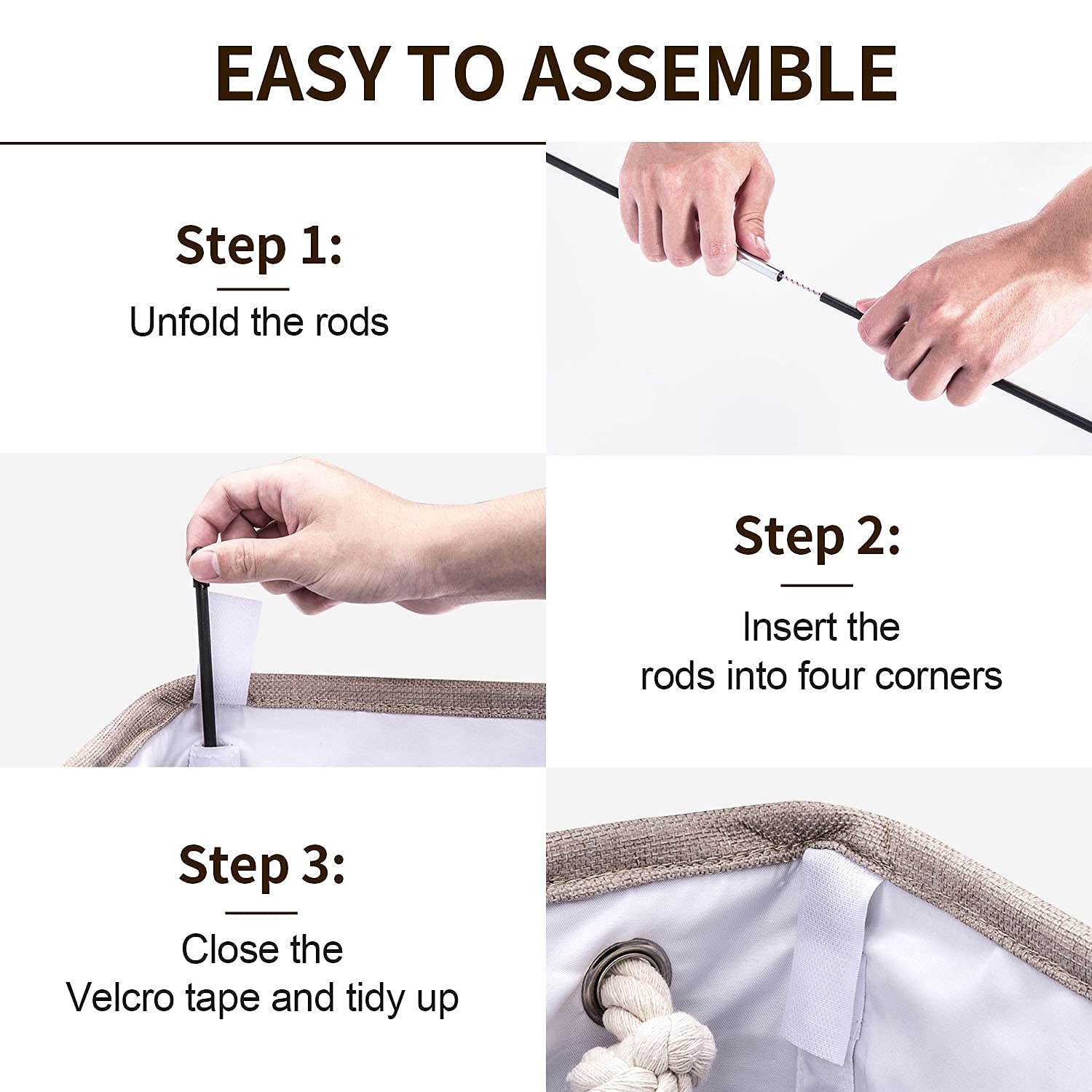 EASY TO ASSEMBLE

Step 1:

Unfold the rods

Step 2:

Insert the rods into four corners

Step 3:

Close the Velcro tape and tidy up