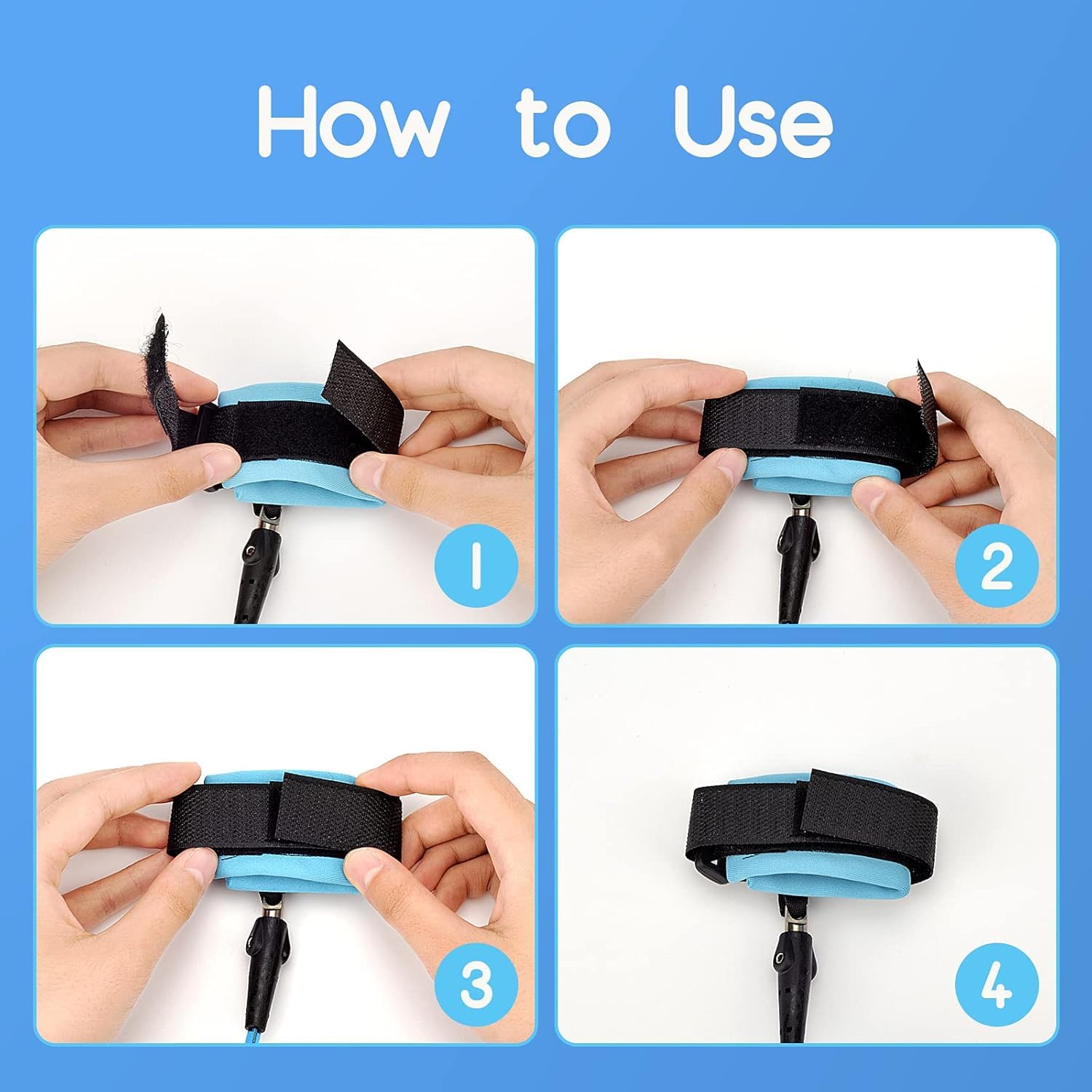 How to Use

1

2

3

4