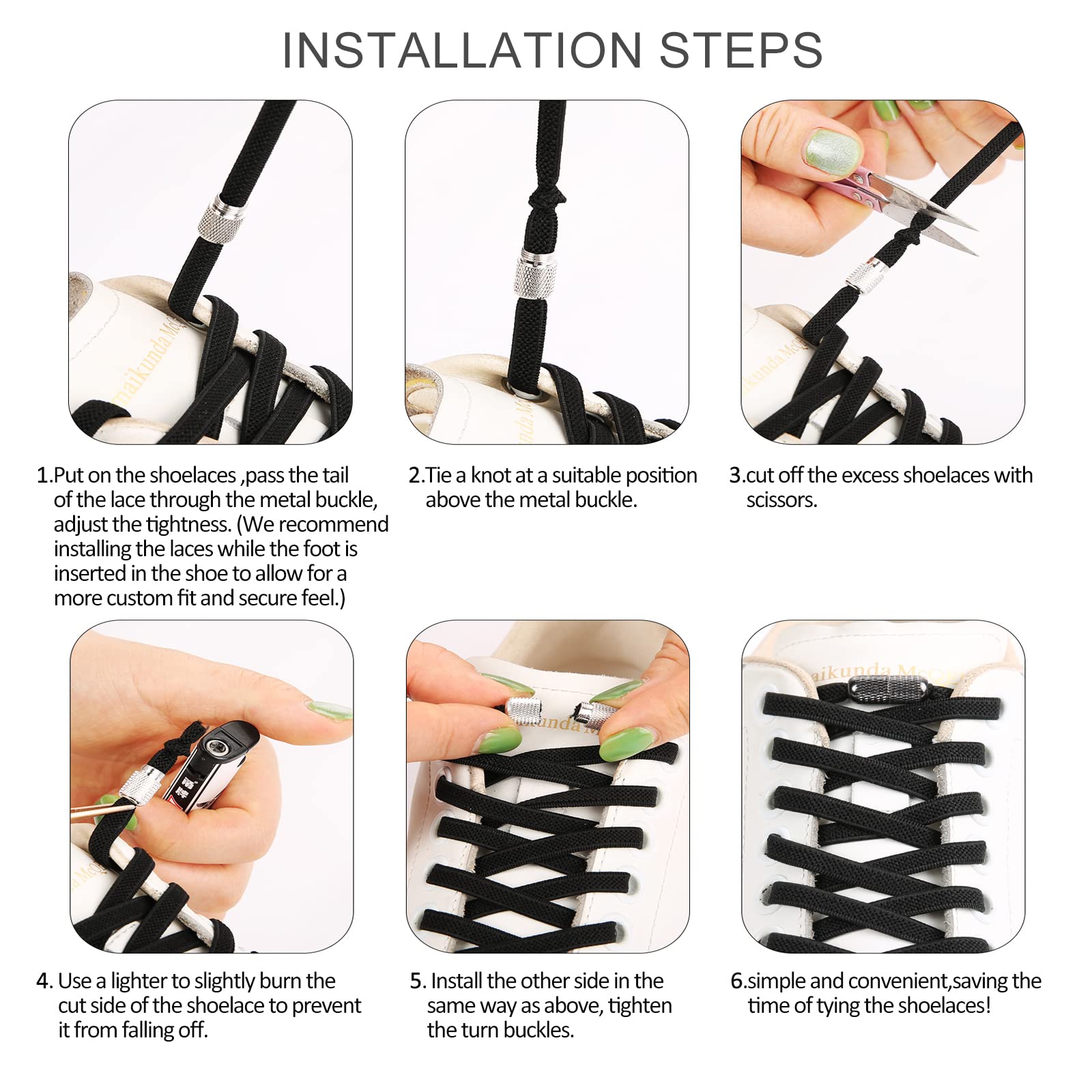 INSTALLATION STEPS

1.Put on the shoelaces ,pass the tail of the lace through the metal buckle, adjust the tightness. (We recommend installing the laces while the foot is inserted in the shoe to allow for a more custom fit and secure feel.)

2.Tie a knot at a suitable position above the metal buckle.

3.cut off the excess shoelaces with scissors.

4. Use a lighter to slightly burn the cut side of the shoelace to prevent it from falling off.

5. Install the other side in the same way as above, tighten the turn buckles.

6.simple and convenient,saving the time of tying the shoelaces!