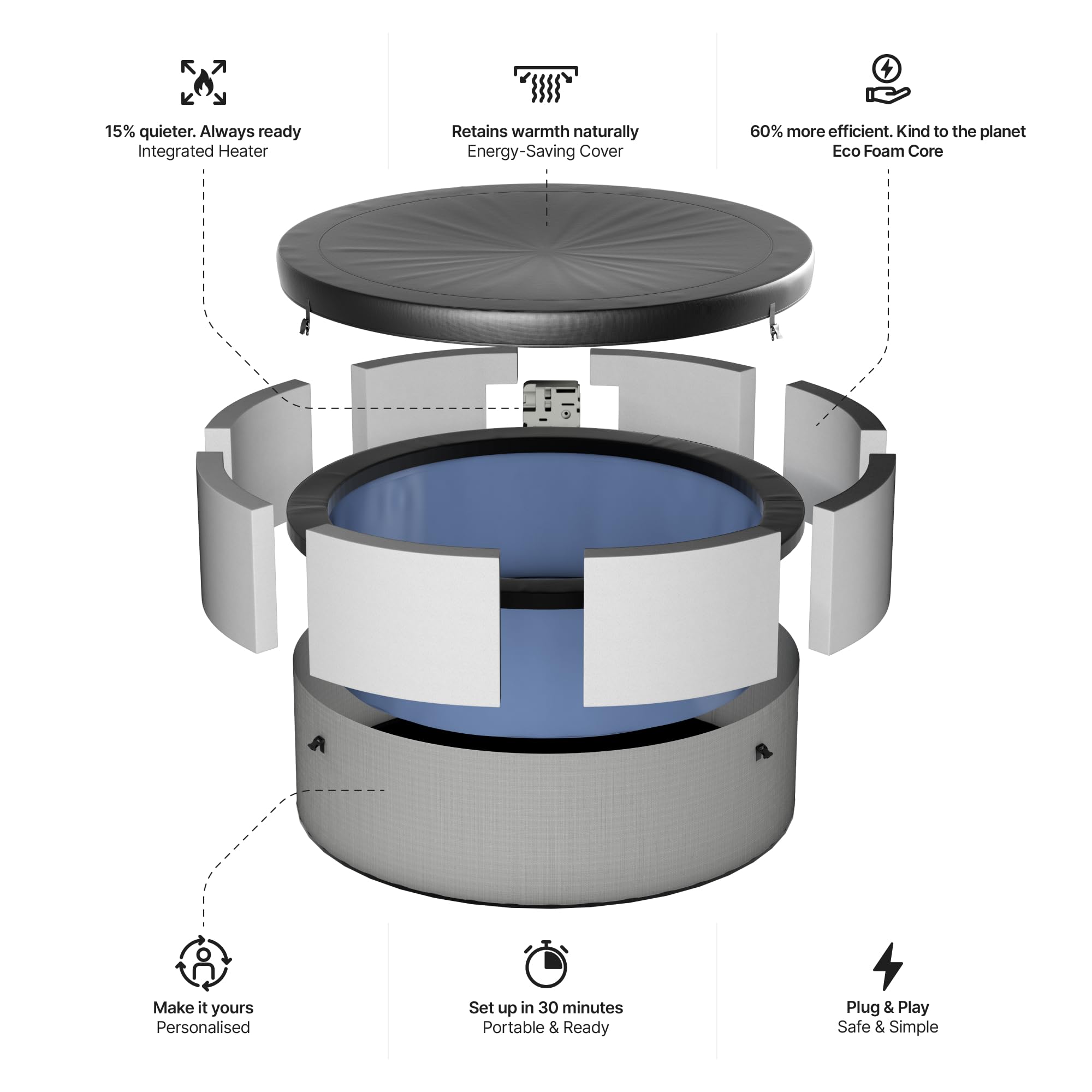 15% quieter. Always ready
Integrated Heater

Retains warmth naturally
Energy-Saving Cover

60% more efficient. Kind to the planet
Eco Foam Core

Make it yours
Personalised

Set up in 30 minutes
Portable & Ready

Plug & Play
Safe & Simple