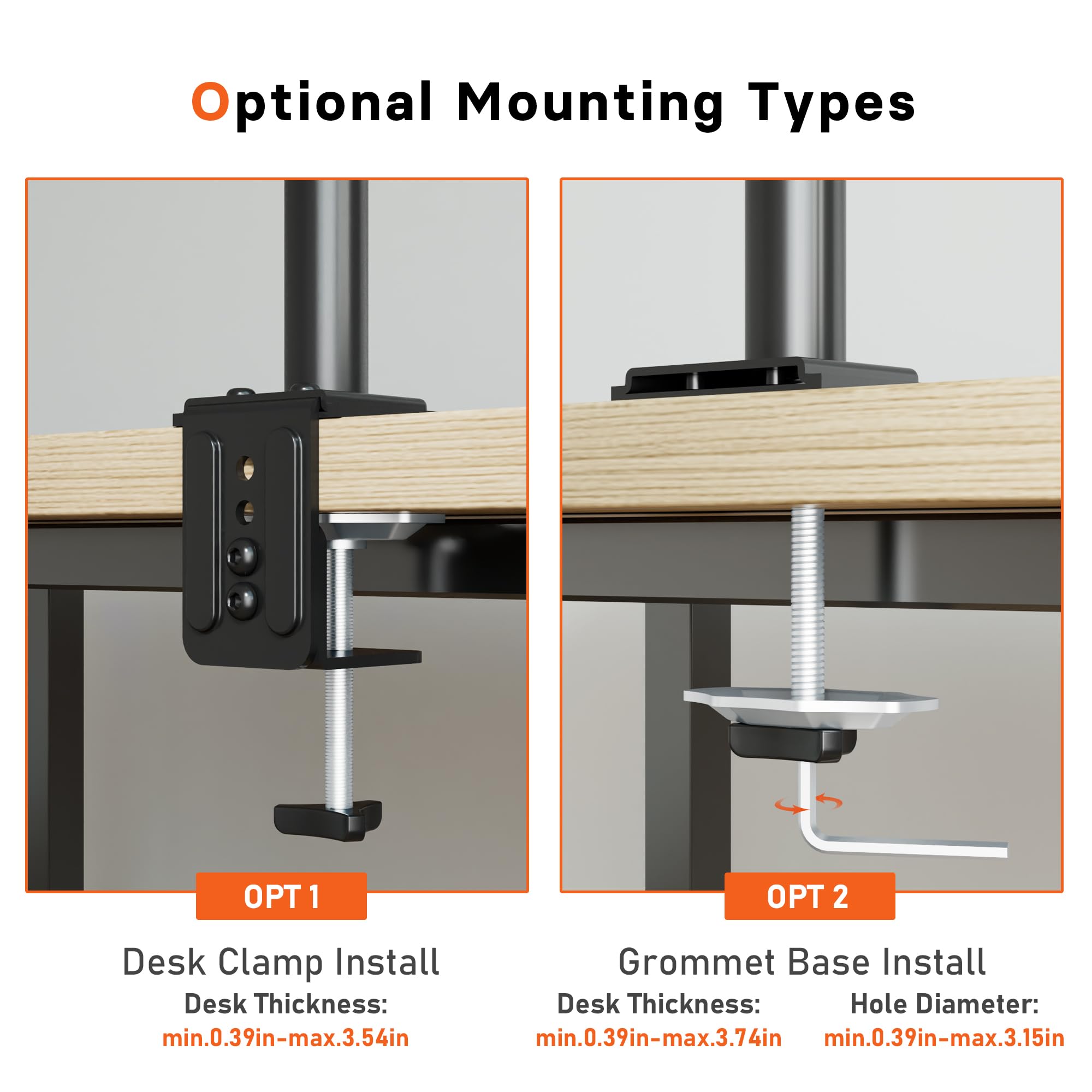 Optional Mounting Types

OPT 1

Desk Clamp Install

Desk Thickness:
min.0.39in-max.3.54in

OPT 2

Grommet Base Install

Desk Thickness:
min.0.39in-max.3.74in

Hole Diameter:
min.0.39in-max.3.15in