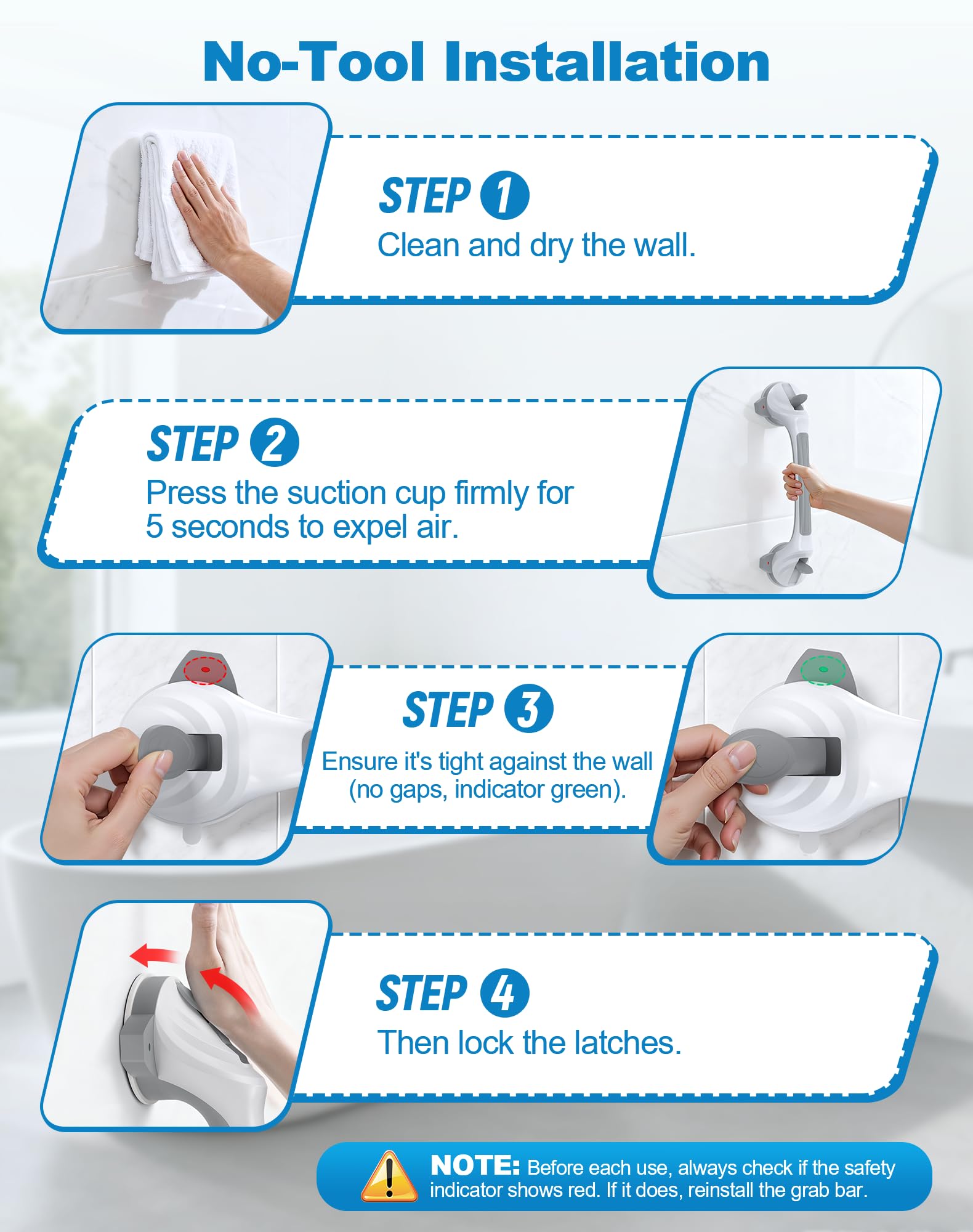 No-Tool Installation

STEP 1
Clean and dry the wall.

STEP 2
Press the suction cup firmly for 5 seconds to expel air.

STEP 3
Ensure it's tight against the wall (no gaps, indicator green).

STEP 4
Then lock the latches.

NOTE: Before each use, always check if the safety indicator shows red. If it does, reinstall the grab bar.