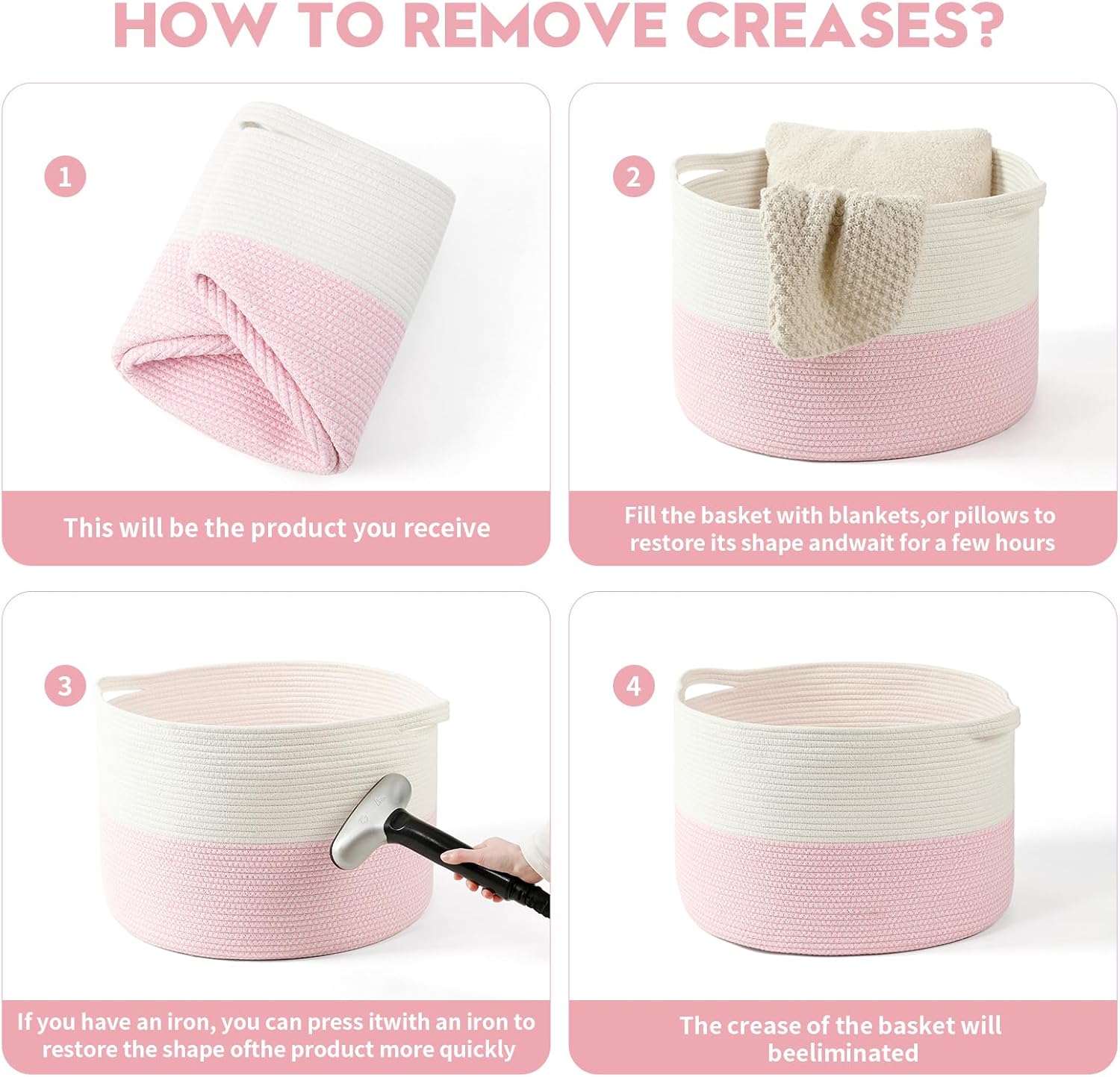 HOW TO REMOVE CREASES?

1

This will be the product you receive

2

Fill the basket with blankets,or pillows to restore its shape andwait for a few hours

3

If you have an iron, you can press itwith an iron to restore the shape ofthe product more quickly

4

The crease of the basket will beeliminated