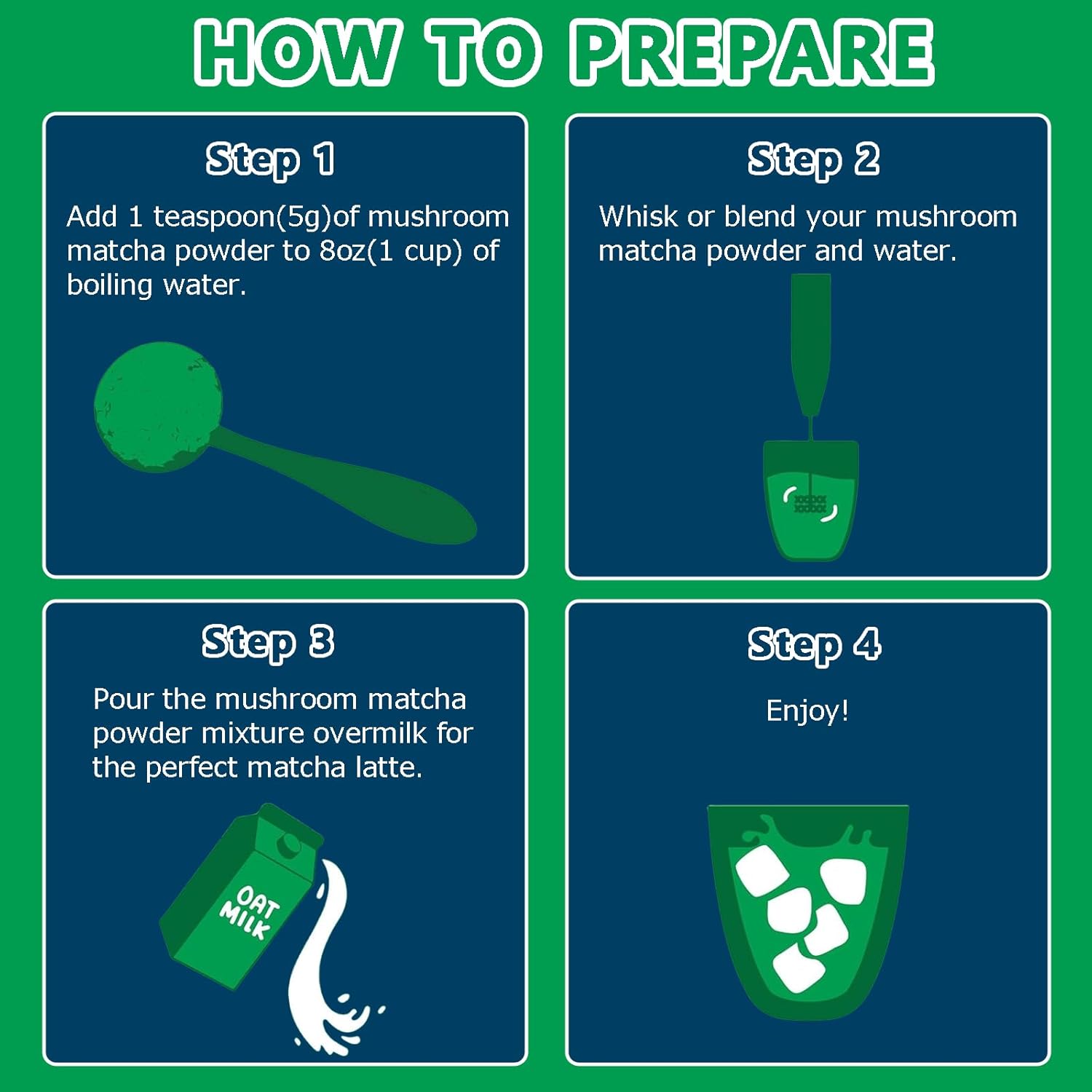 HOW TO PREPARE

Step 1

Add 1 teaspoon(5g)of mushroom matcha powder to 8oz(1 cup) of boiling water.

Step 2

Whisk or blend your mushroom matcha powder and water.

Step 3

Pour the mushroom matcha powder mixture overmilk for the perfect matcha latte.

OAT MILK

Step 4

Enjoy!