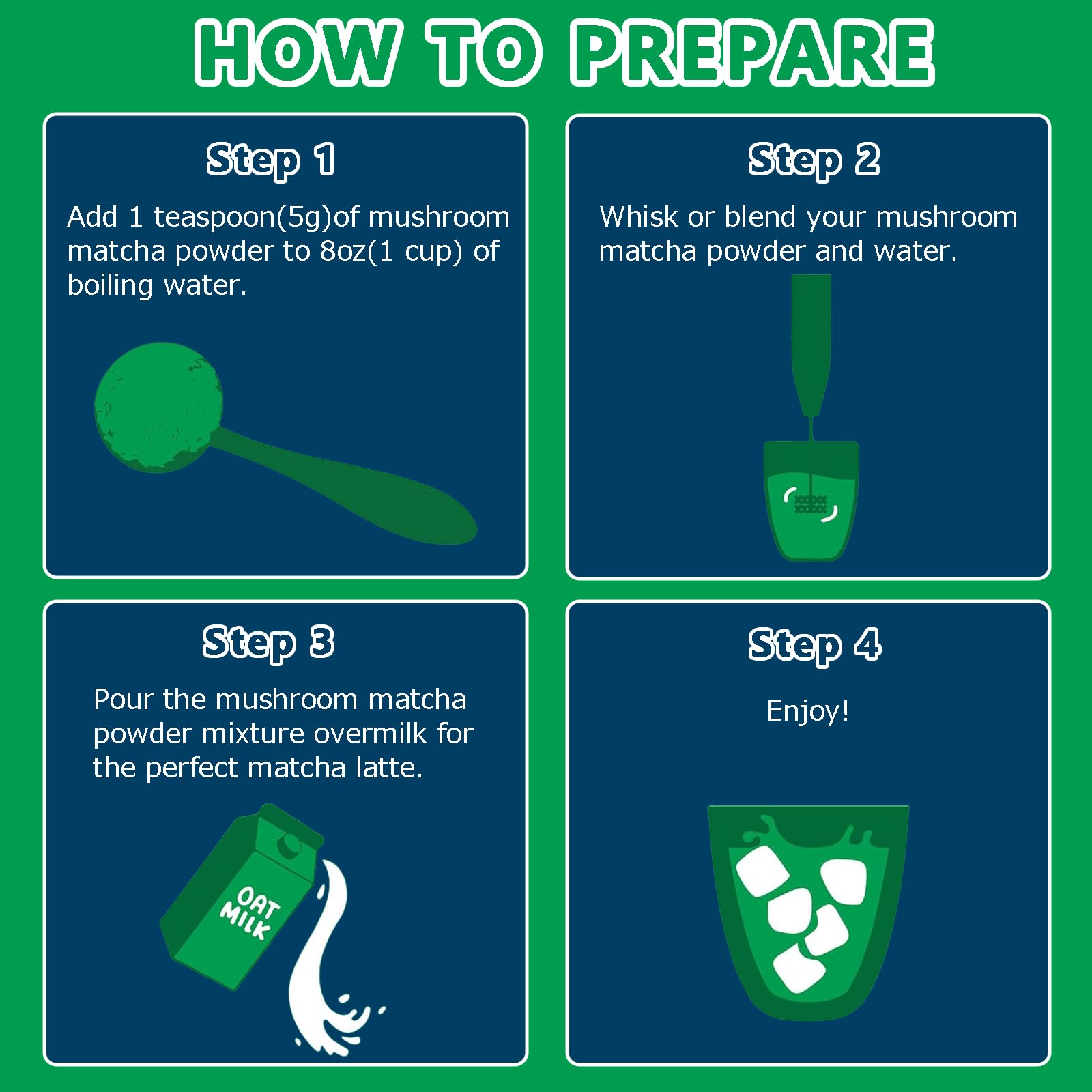 HOW TO PREPARE

Step 1

Add 1 teaspoon(5g)of mushroom matcha powder to 8oz(1 cup) of boiling water.

Step 2

Whisk or blend your mushroom matcha powder and water.

Step 3

Pour the mushroom matcha powder mixture overmilk for the perfect matcha latte.

OAT MILK

Step 4

Enjoy!