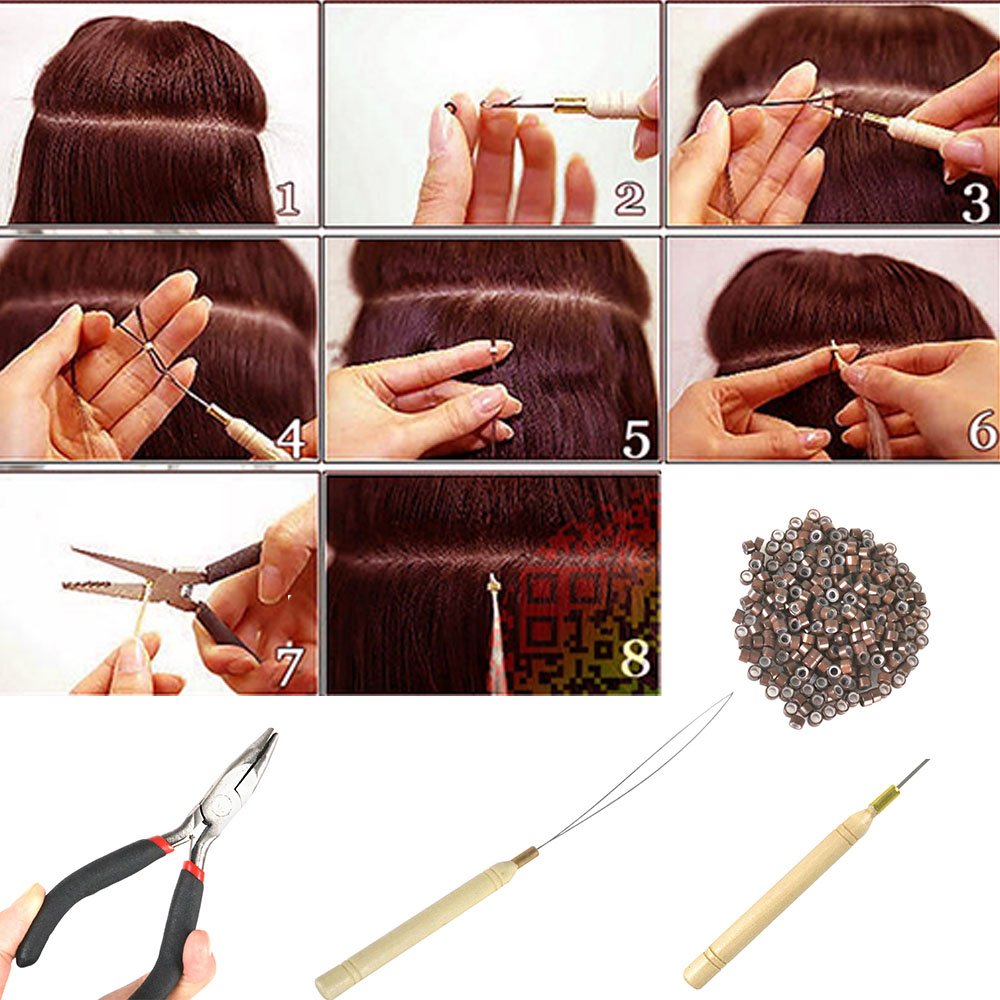 1
2
3
4
5
6
7
8