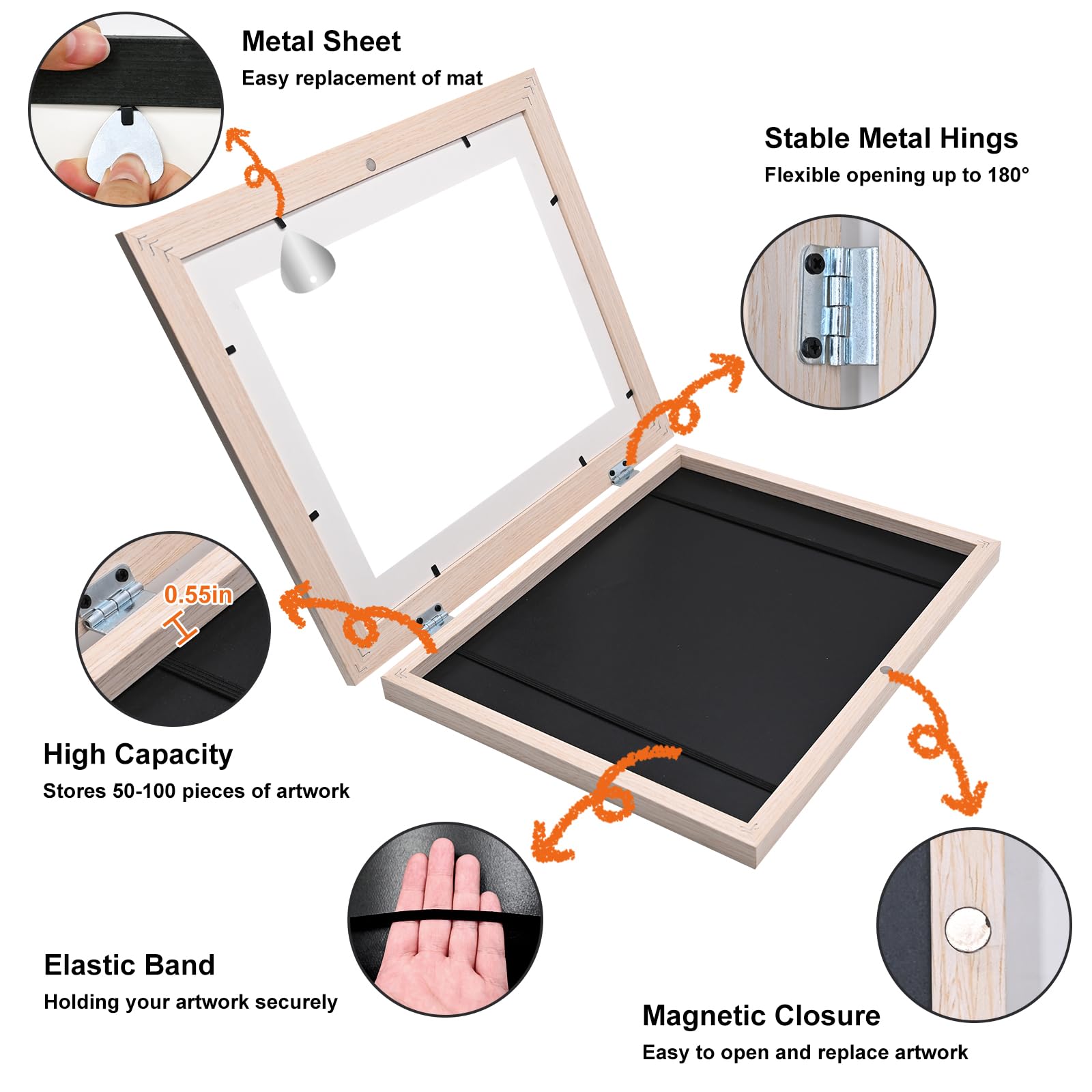 Metal Sheet
Easy replacement of mat

Stable Metal Hings
Flexible opening up to 180°

0.55in

High Capacity
Stores 50-100 pieces of artwork

Elastic Band
Holding your artwork securely

Magnetic Closure
Easy to open and replace artwork