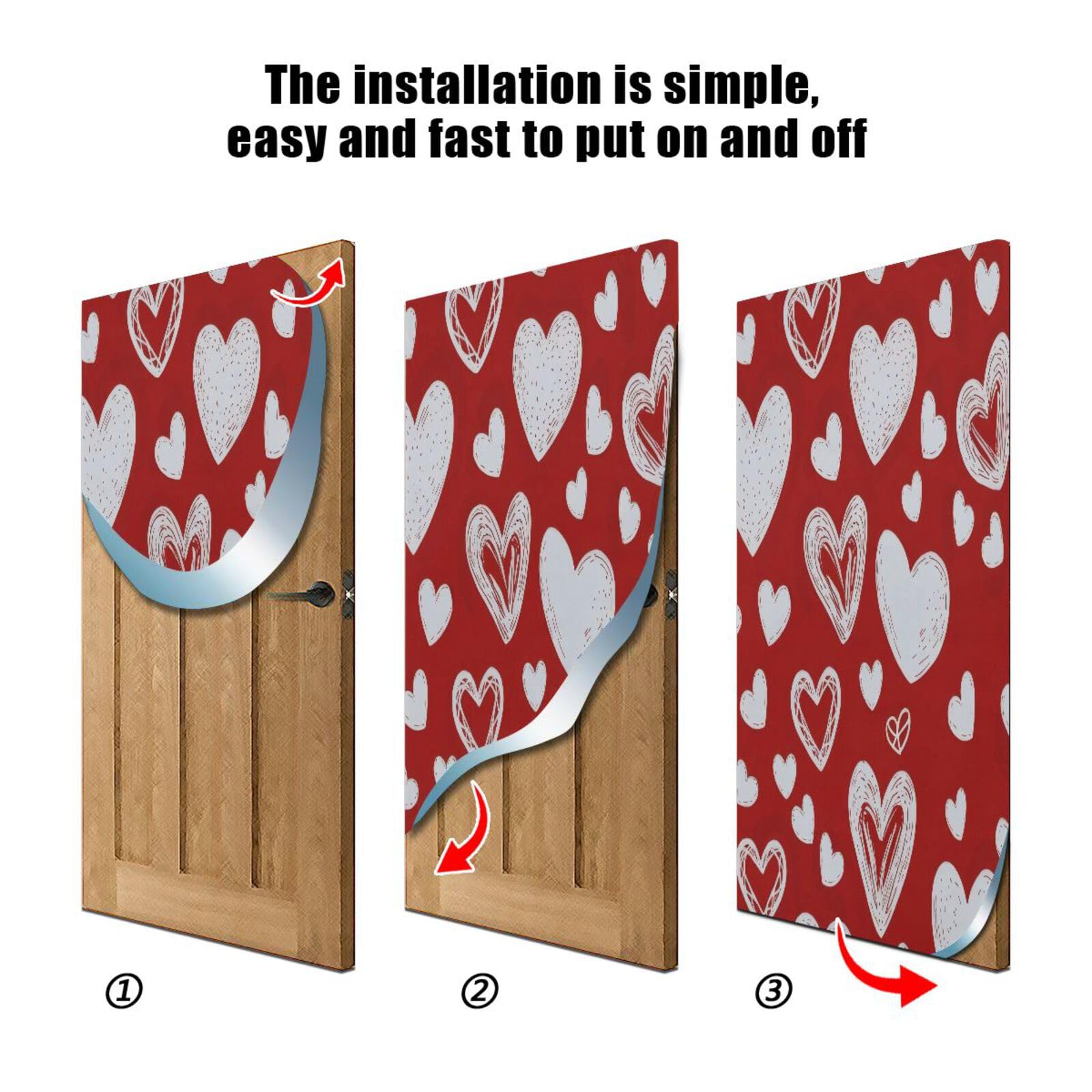 The installation is simple, easy and fast to put on and off

①

②

③