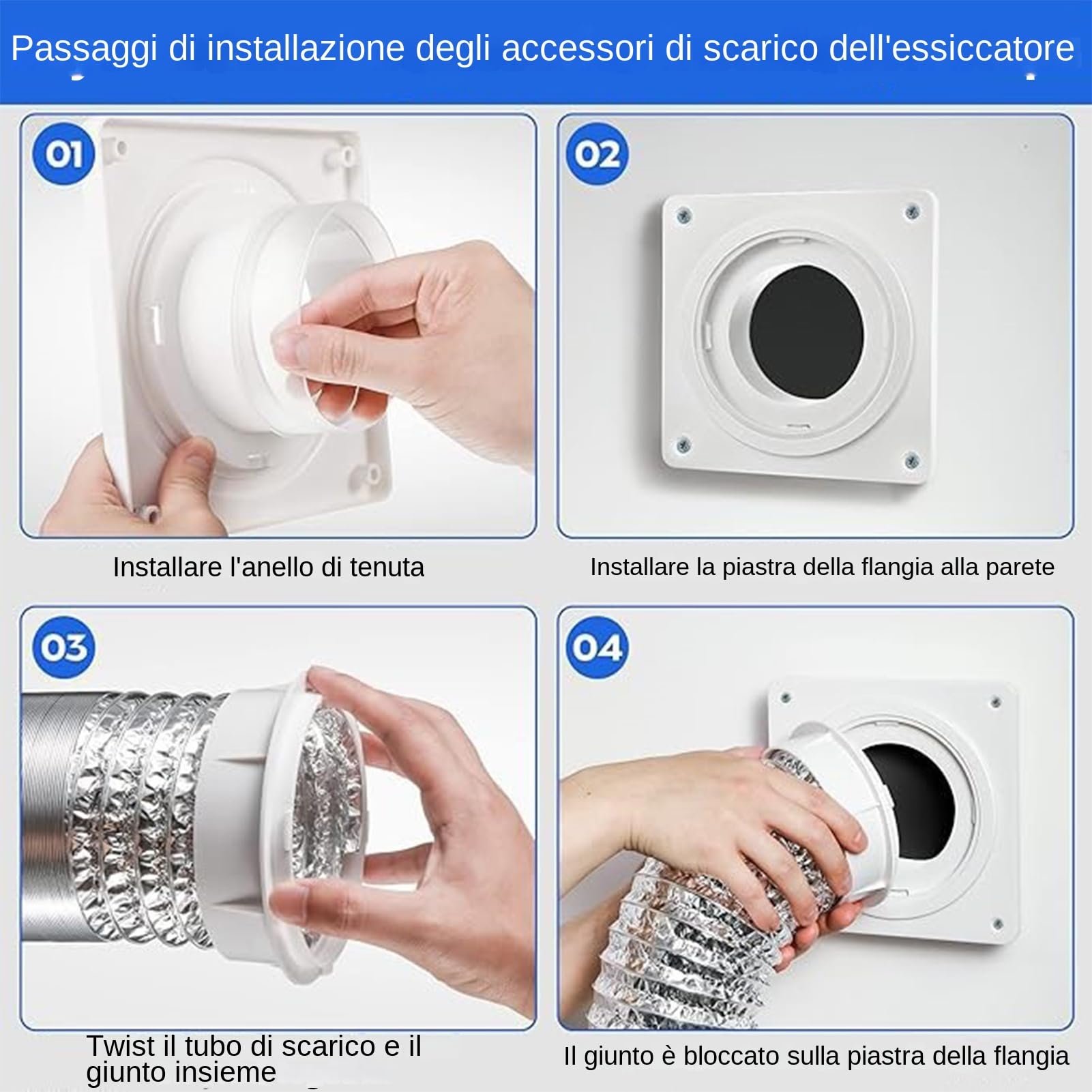 Passaggi di installazione degli accessori di scarico dell'essiccatore

01

Installare l'anello di tenuta

02

Installare la piastra della flangia alla parete

03

Twist il tubo di scarico e il giunto insieme

04

Il giunto è bloccato sulla piastra della flangia