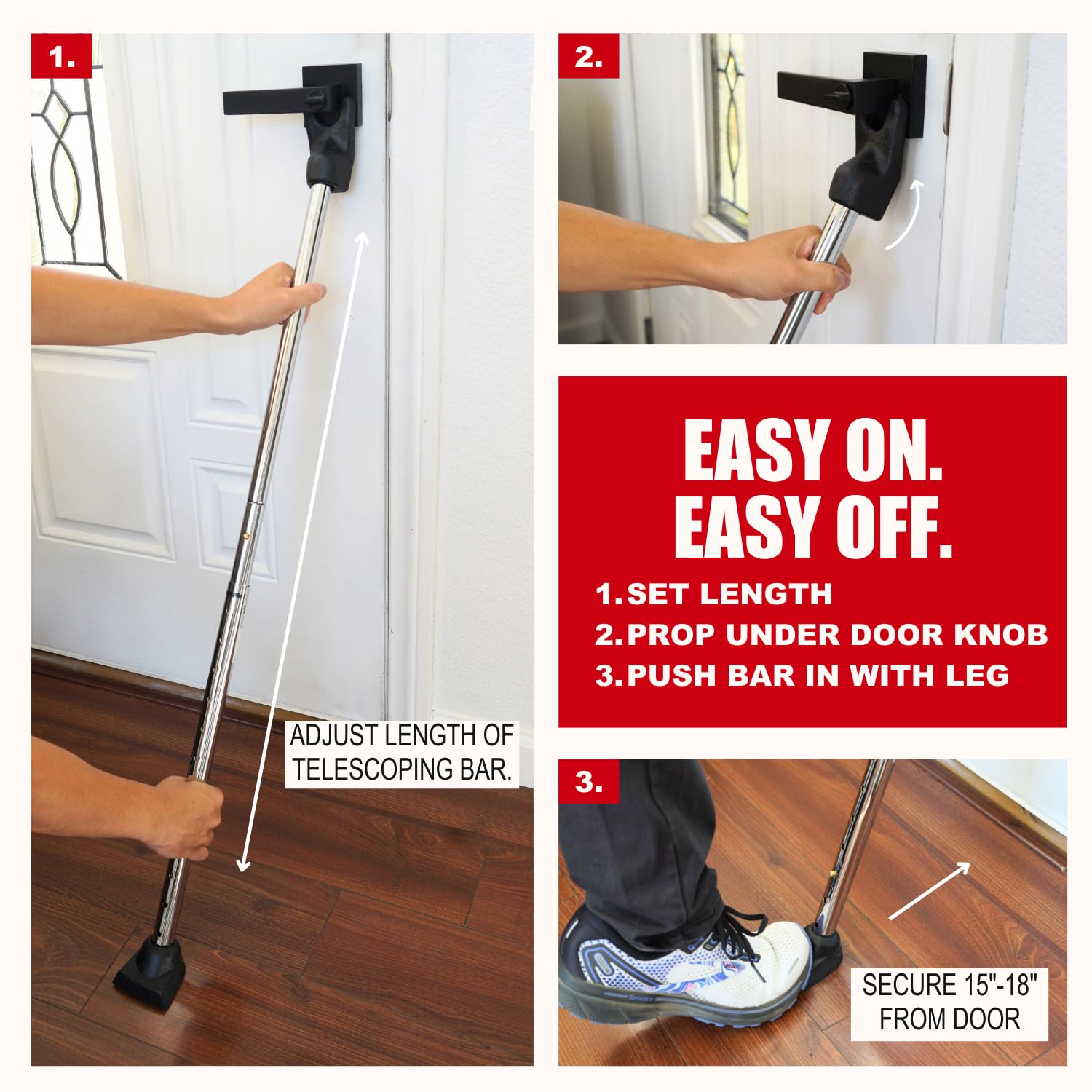 1.

ADJUST LENGTH OF TELESCOPING BAR.

2.

EASY ON.
EASY OFF.

1. SET LENGTH
2. PROP UNDER DOOR KNOB
3. PUSH BAR IN WITH LEG

3.

SECURE 15"-18" FROM DOOR