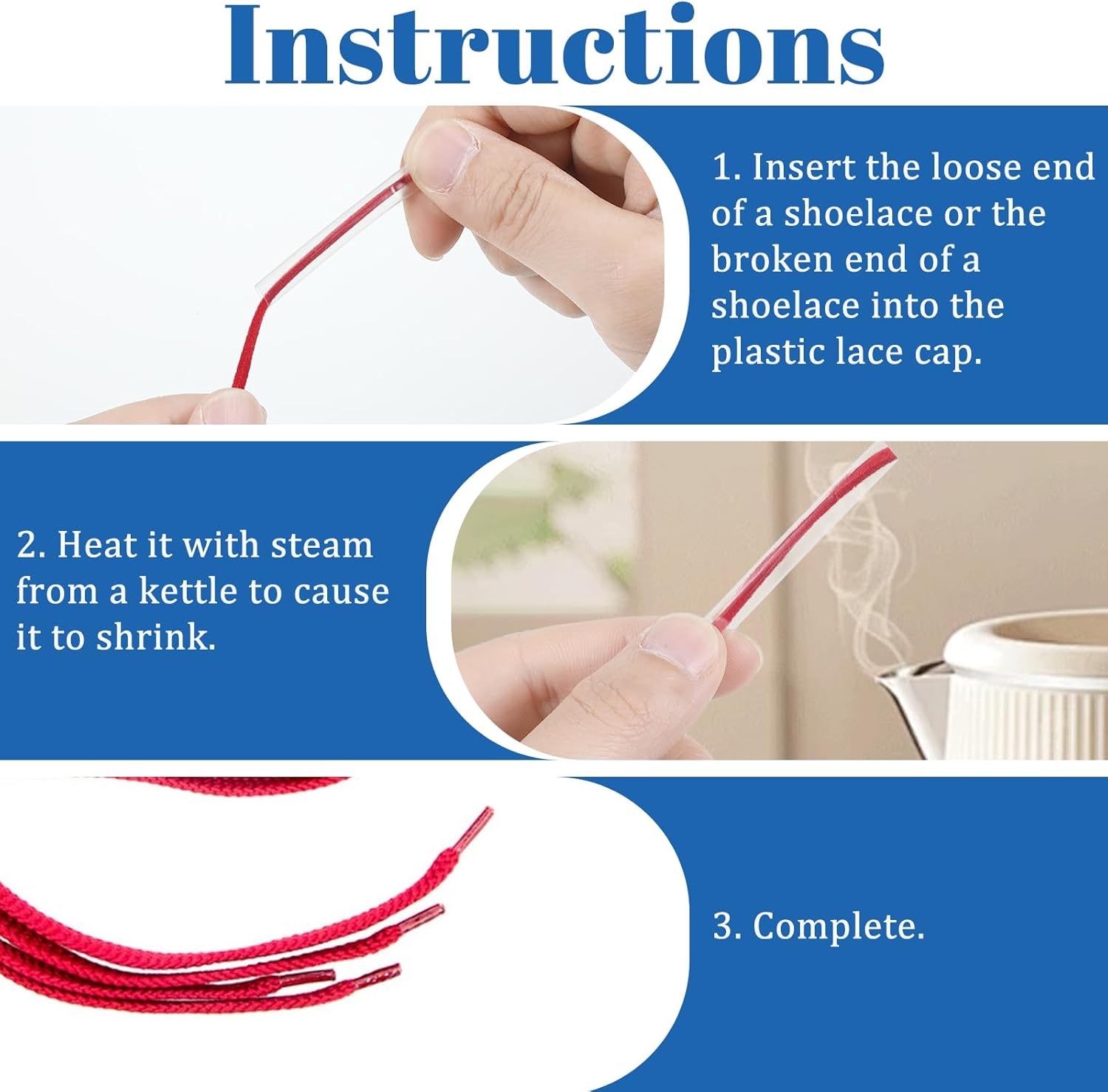 Instructions

1. Insert the loose end of a shoelace or the broken end of a shoelace into the plastic lace cap.

2. Heat it with steam from a kettle to cause it to shrink.

3. Complete.