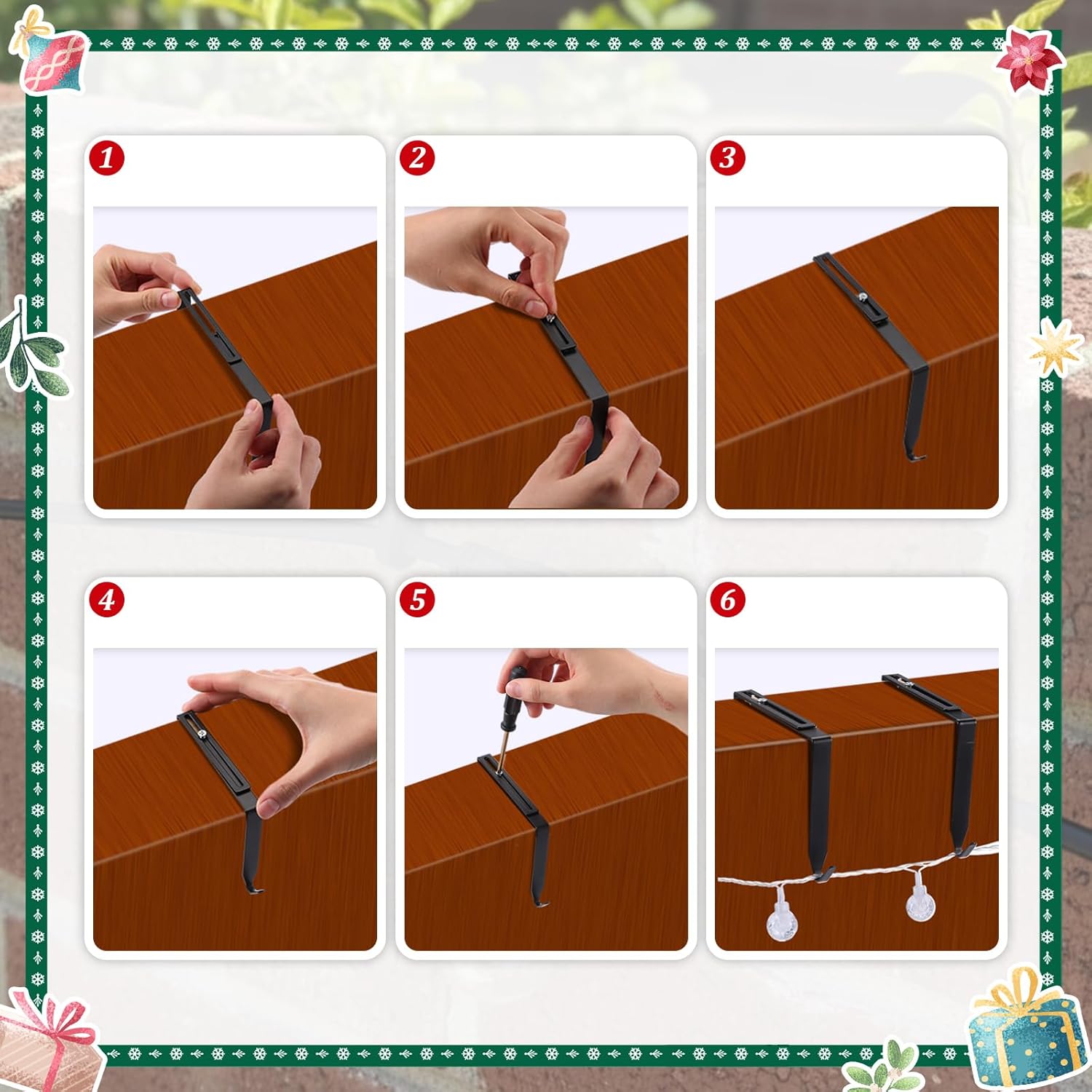 1

2

3

4

5

6