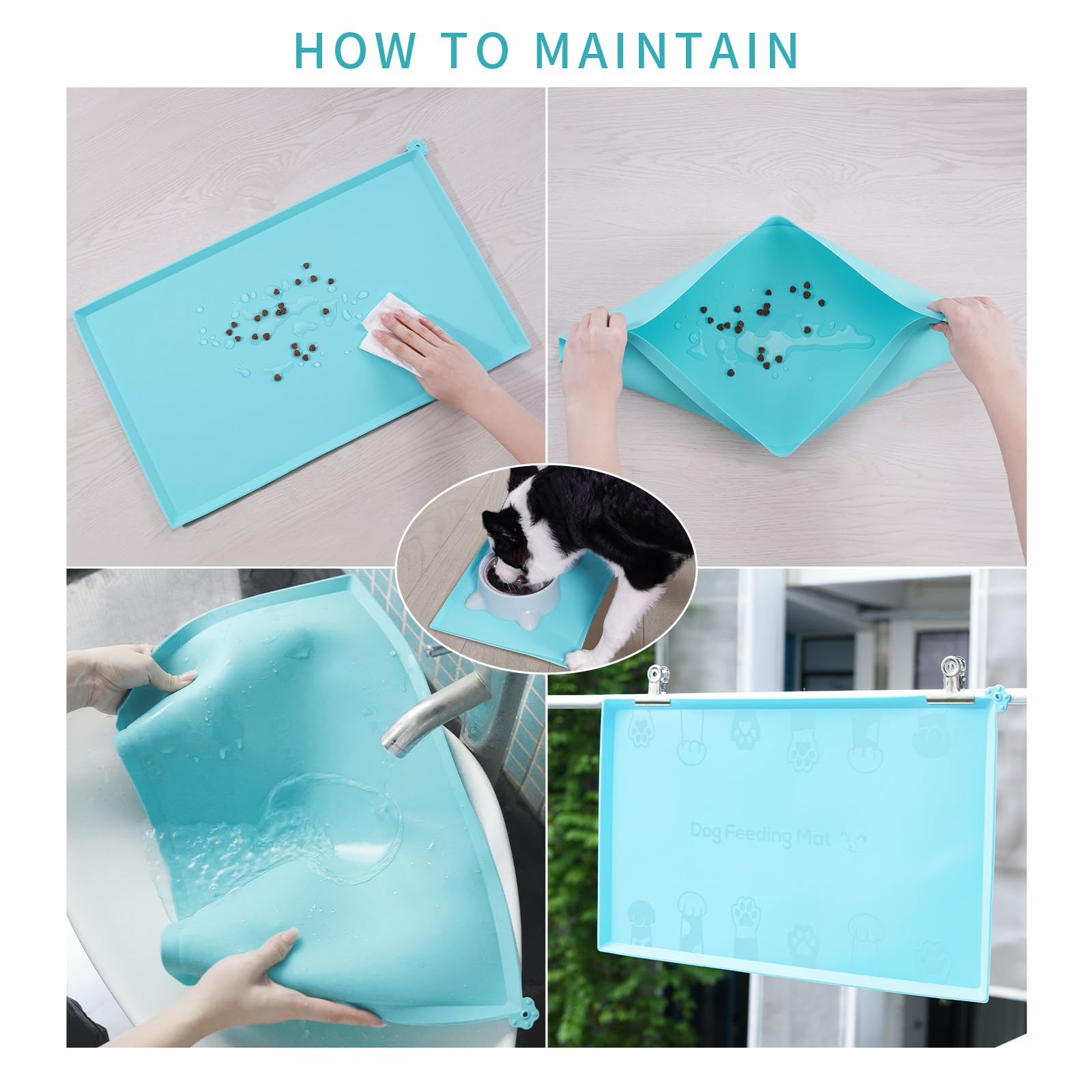 HOW TO MAINTAIN

Dog Feeding Mat