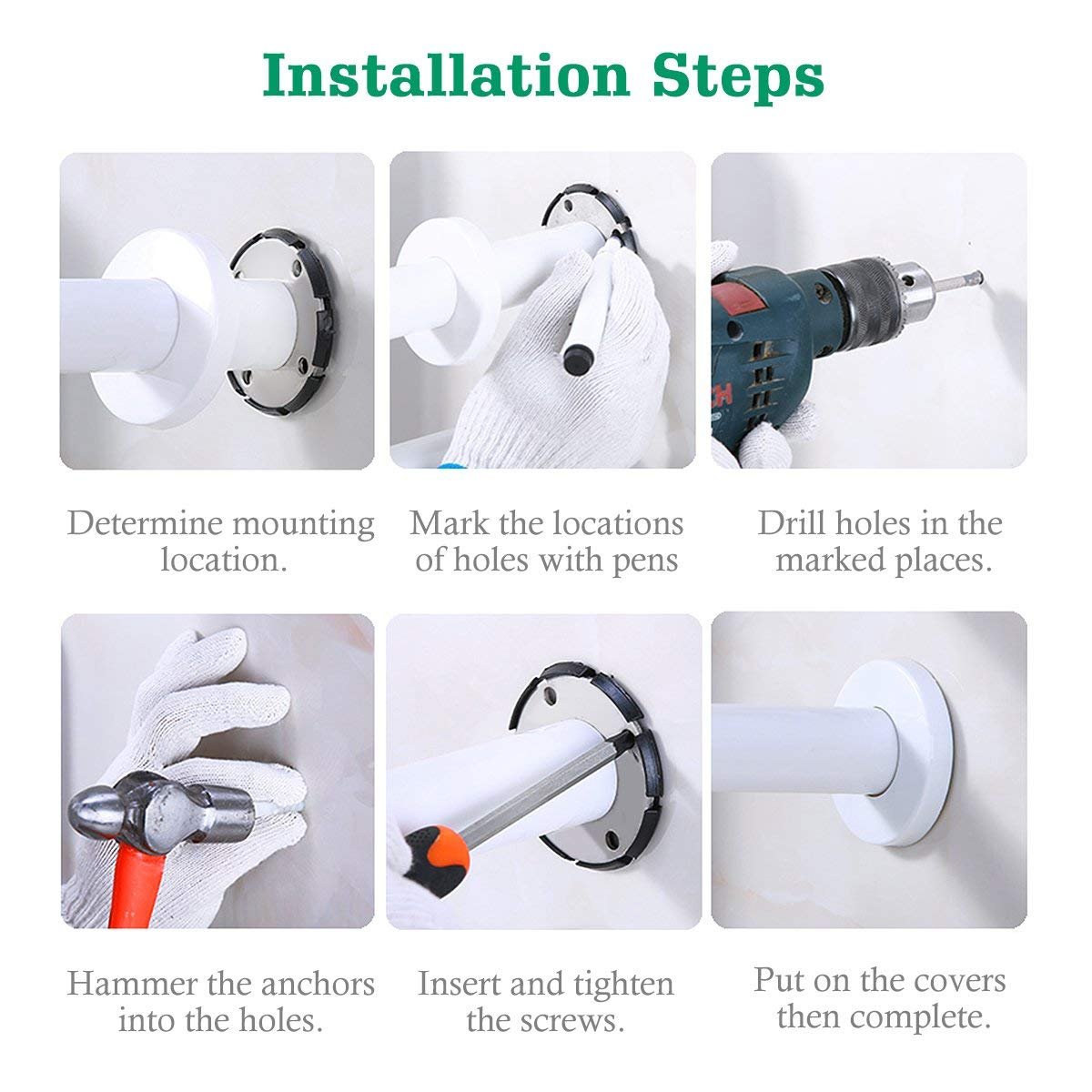 Installation Steps

Determine mounting location.

Mark the locations of holes with pens

Drill holes in the marked places.

Hammer the anchors into the holes.

Insert and tighten the screws.

Put on the covers then complete.