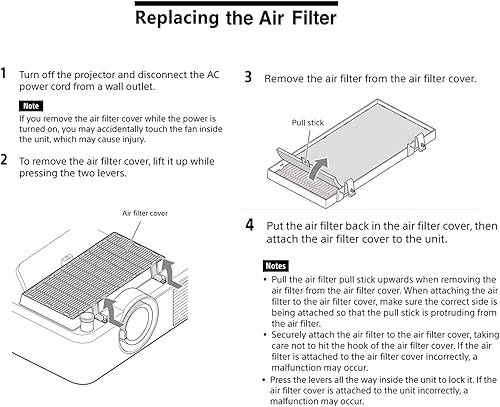 Replacing the Air Filter

1 Turn off the projector and disconnect the AC power cord from a wall outlet.

Note
If you remove the air filter cover while the power is turned on, you may accidentally touch the fan inside the unit, which may cause injury.

2 To remove the air filter cover, lift it up while pressing the two levers.

Air filter cover

3 Remove the air filter from the air filter cover.

Pull stick

4 Put the air filter back in the air filter cover, then attach the air filter cover to the unit.

Notes
• Pull the air filter pull stick upwards when removing the air filter from the air filter cover. When attaching the air filter to the air filter cover, make sure the correct side is being attached so that the pull stick is protruding from the air filter.
• Securely attach the air filter to the air filter cover, taking care not to hit the hook of the air filter cover. If the air filter is attached to the air filter cover incorrectly, a malfunction may occur.
• Press the levers all the way inside the unit to lock it. If the air filter cover is attached to the unit incorrectly, a malfunction may occur.