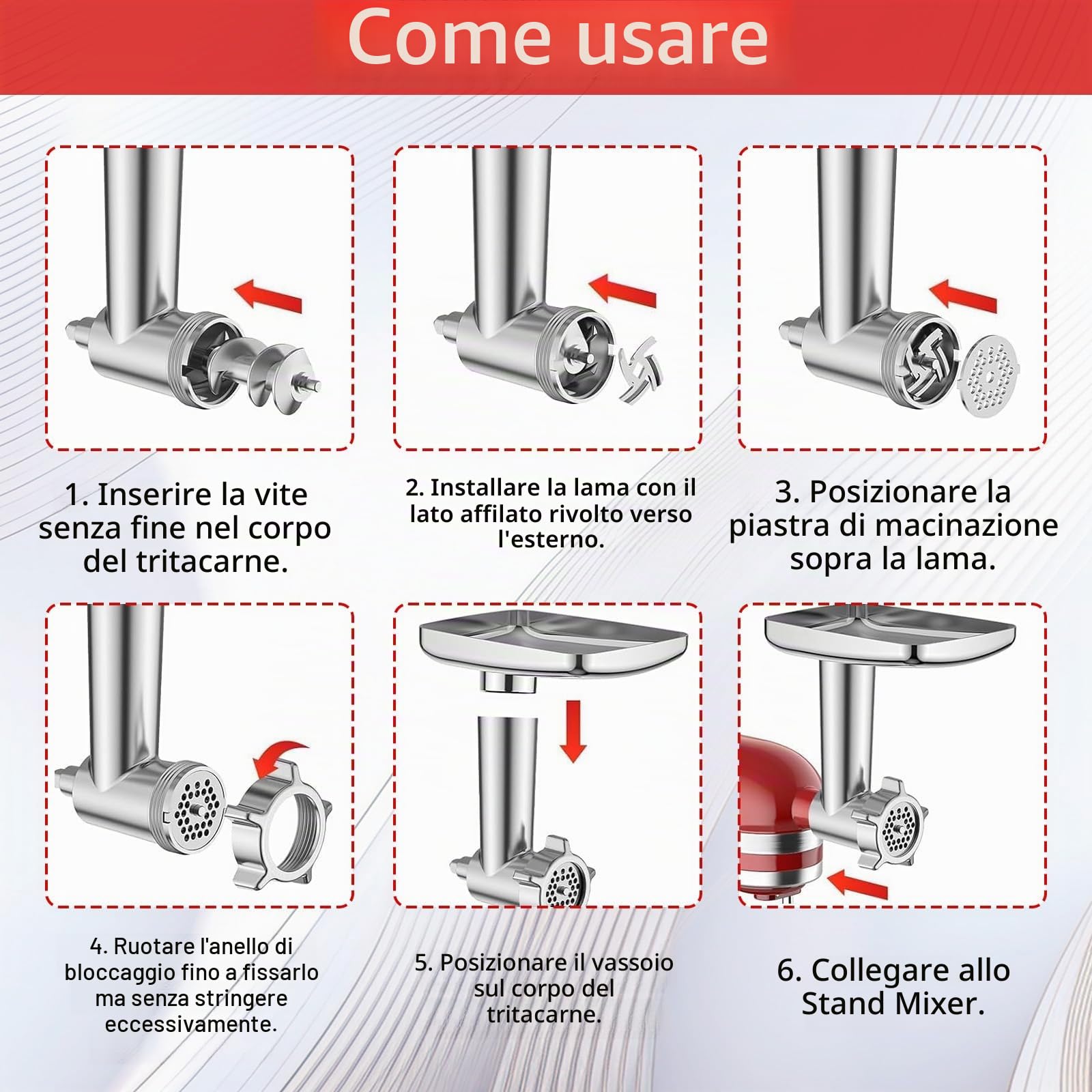 Come usare

1. Inserire la vite senza fine nel corpo del tritacarne.

2. Installare la lama con il lato affilato rivolto verso l'esterno.

3. Posizionare la piastra di macinazione sopra la lama.

4. Ruotare l'anello di bloccaggio fino a fissarlo ma senza stringere eccessivamente.

5. Posizionare il vassoio sul corpo del tritacarne.

6. Collegare allo Stand Mixer.