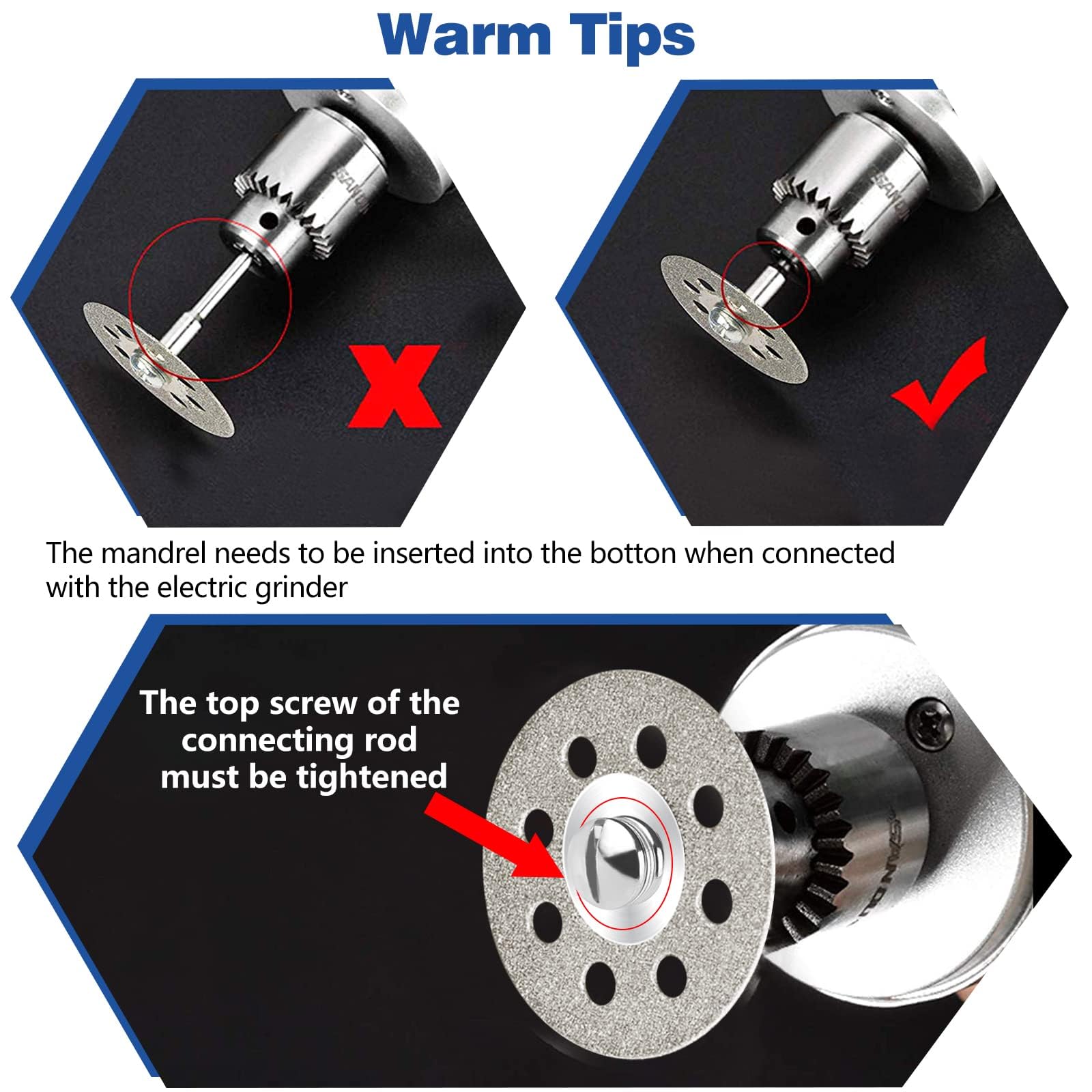 Warm Tips

The mandrel needs to be inserted into the botton when connected with the electric grinder

The top screw of the connecting rod must be tightened