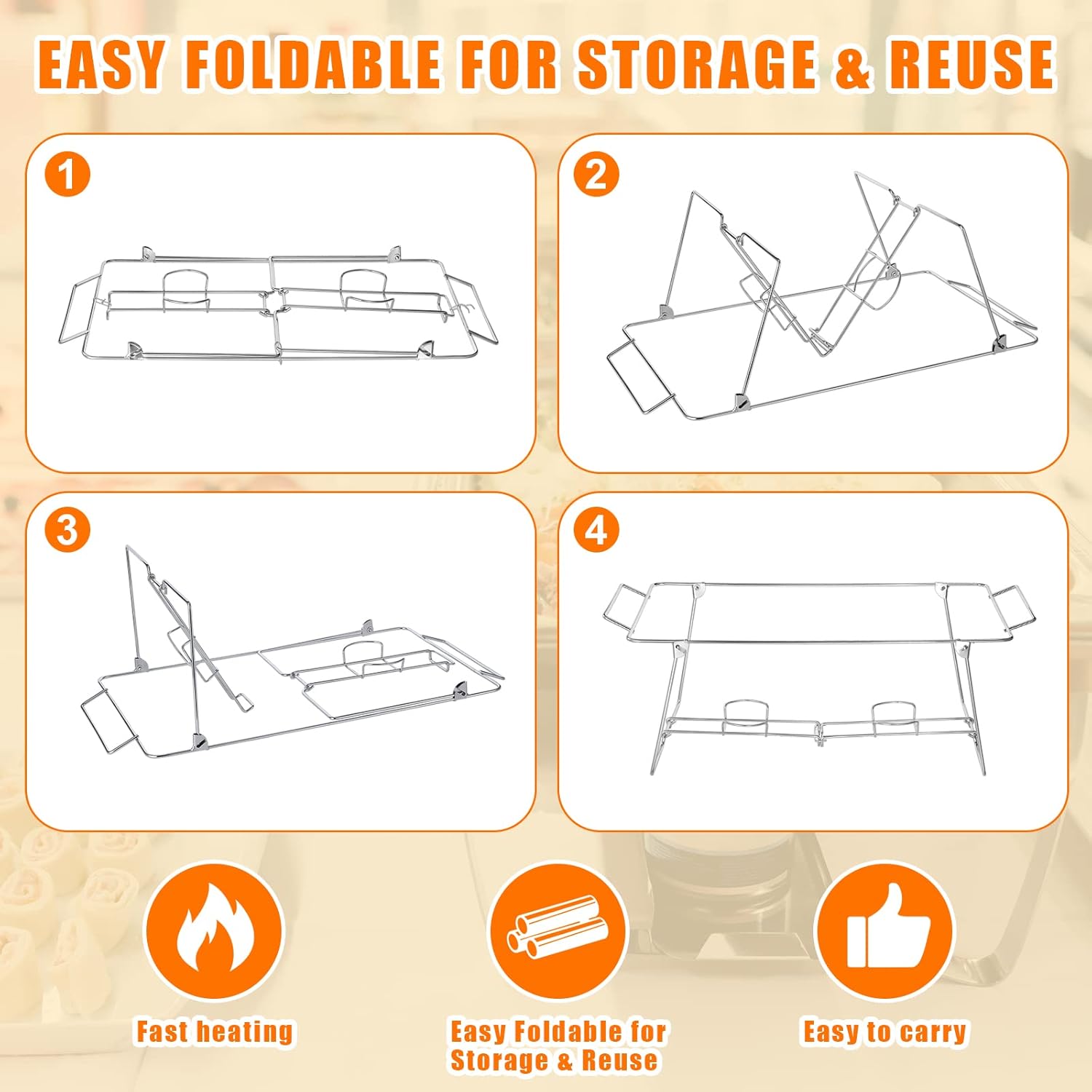 EASY FOLDABLE FOR STORAGE & REUSE

1

2

3

4

Fast heating

Easy Foldable for Storage & Reuse

Easy to carry