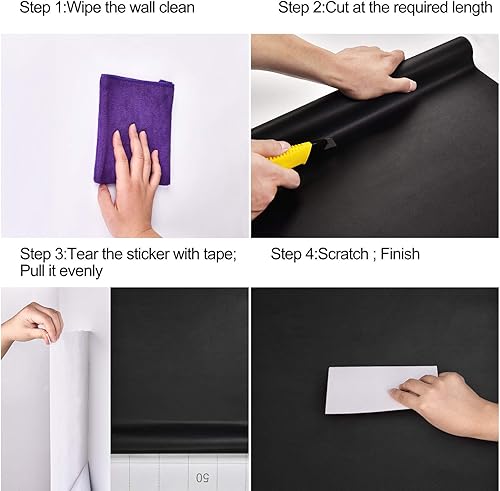 Step 1:Wipe the wall clean

Step 2:Cut at the required length

Step 3:Tear the sticker with tape; Pull it evenly

Step 4:Scratch ; Finish

50