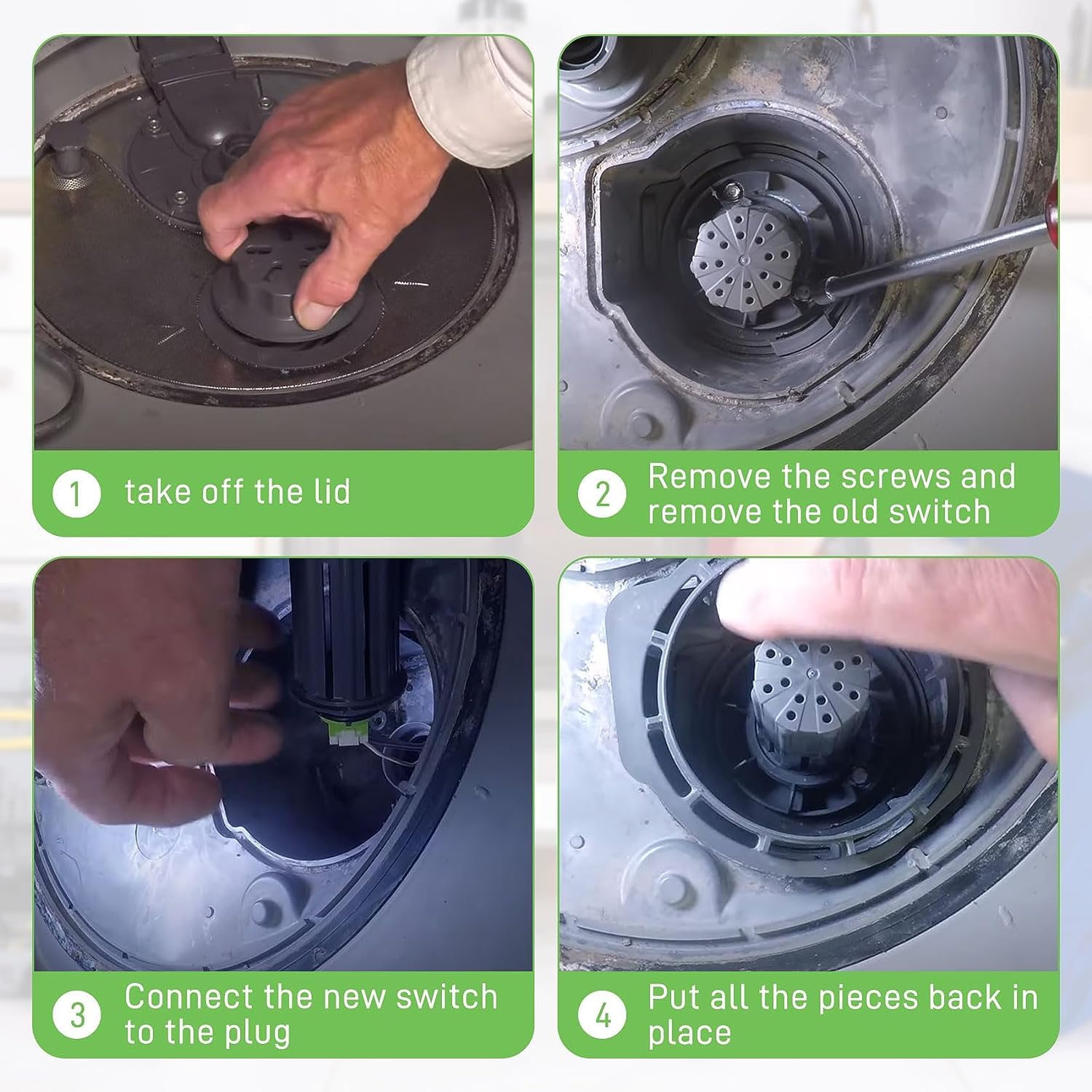 1 take off the lid

2 Remove the screws and remove the old switch

3 Connect the new switch to the plug

4 Put all the pieces back in place