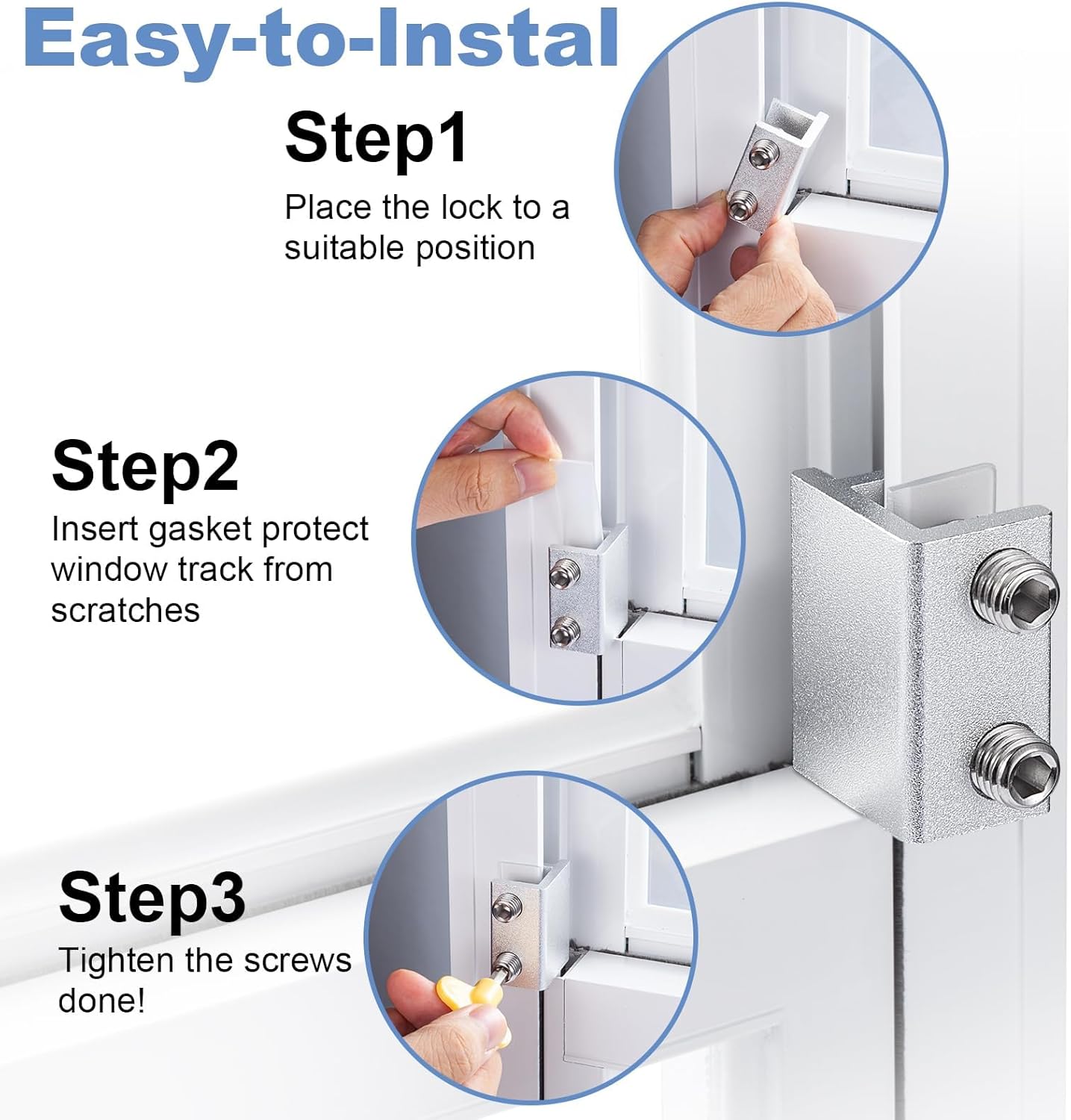 Easy-to-Instal

Step1

Place the lock to a suitable position

Step2

Insert gasket protect window track from scratches

Step3

Tighten the screws done!