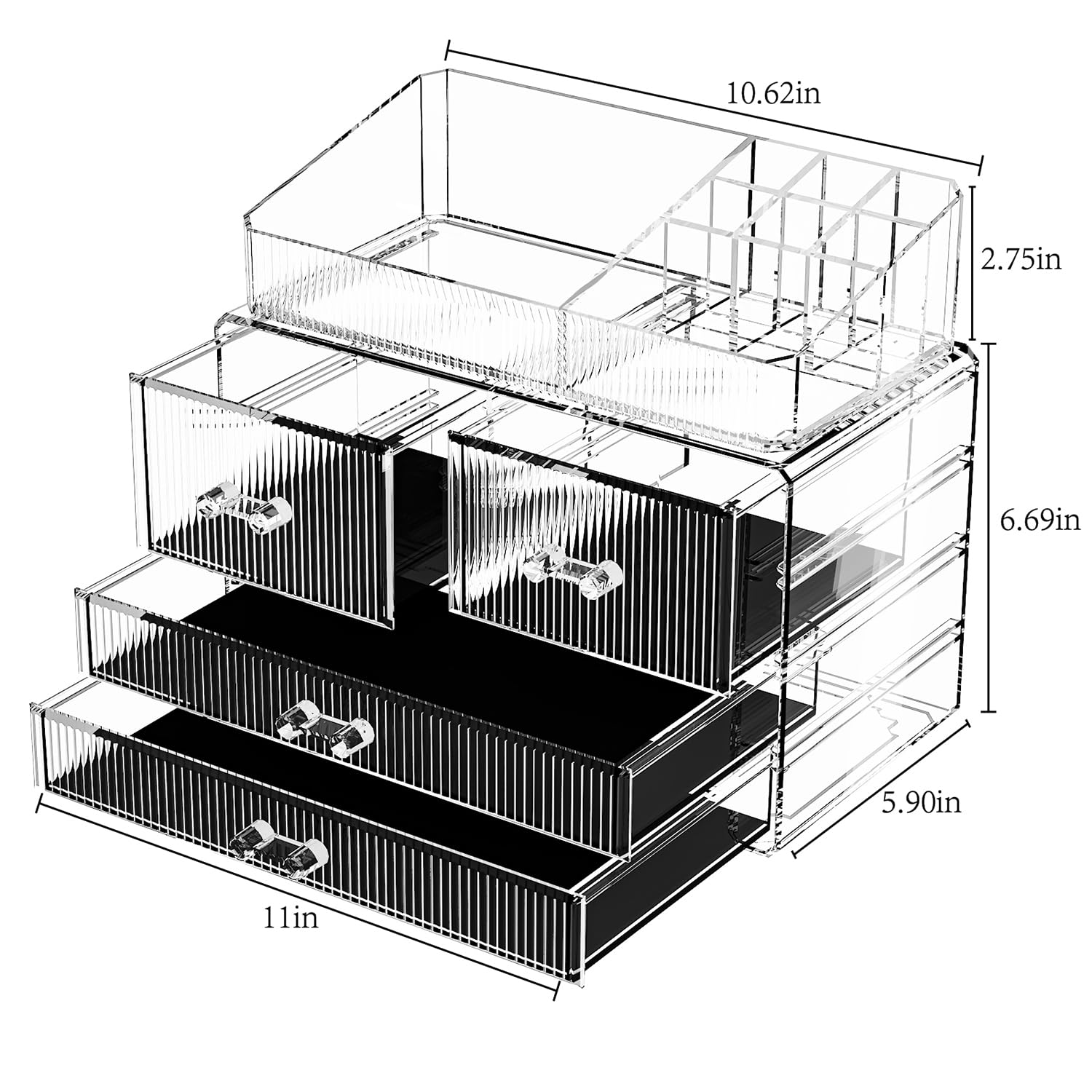 10.62in

2.75in

6.69in

5.90in

11in