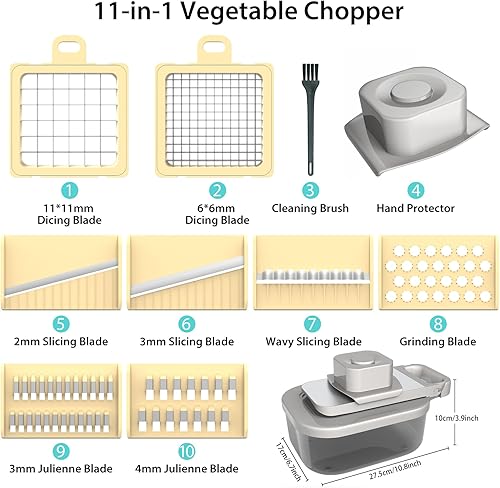 11-in-1 Vegetable Chopper

1
11*11mm Dicing Blade

2
6*6mm Dicing Blade

3
Cleaning Brush

4
Hand Protector

5
2mm Slicing Blade

6
3mm Slicing Blade

7
Wavy Slicing Blade

8
Grinding Blade

9
3mm Julienne Blade

10
4mm Julienne Blade

10cm/3.9inch

17cm/6.7inch

27.5cm/10.8inch