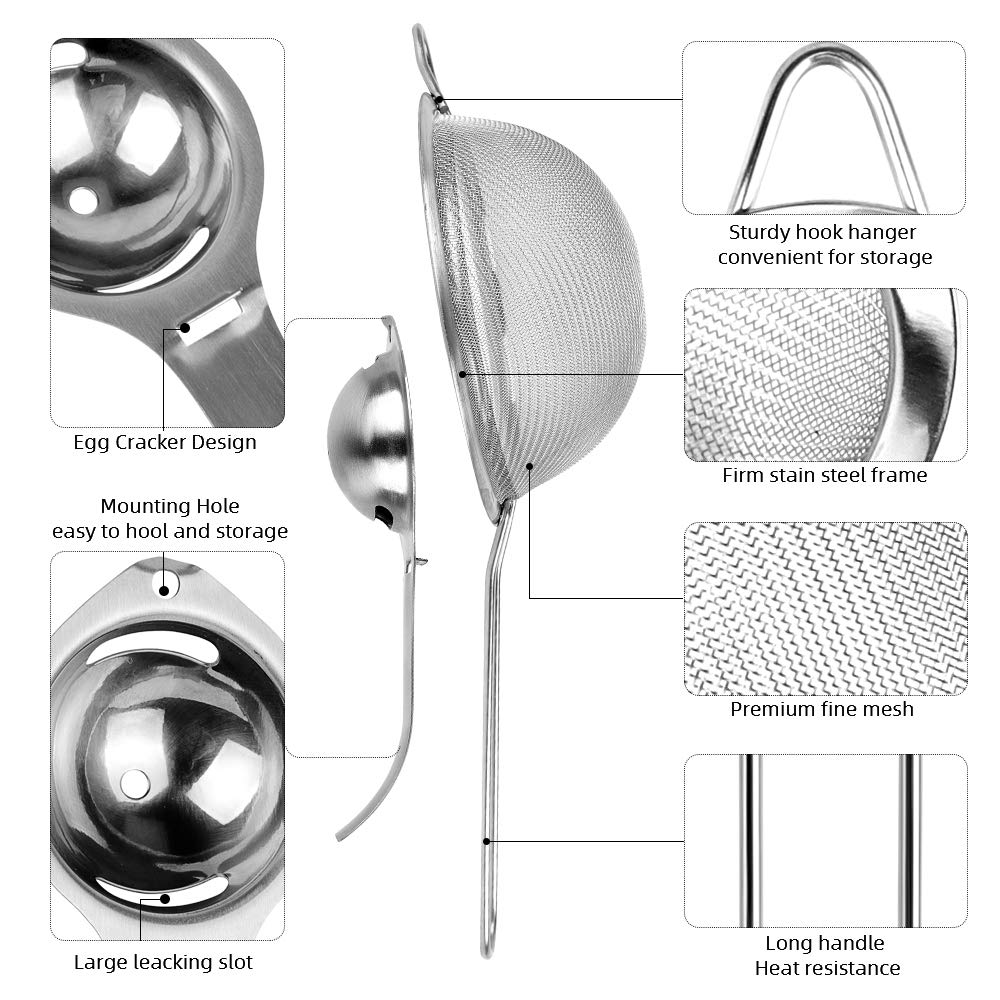 Egg Cracker Design

Mounting Hole
easy to hool and storage

Large leacking slot

Sturdy hook hanger
convenient for storage

Firm stain steel frame

Premium fine mesh

Long handle
Heat resistance