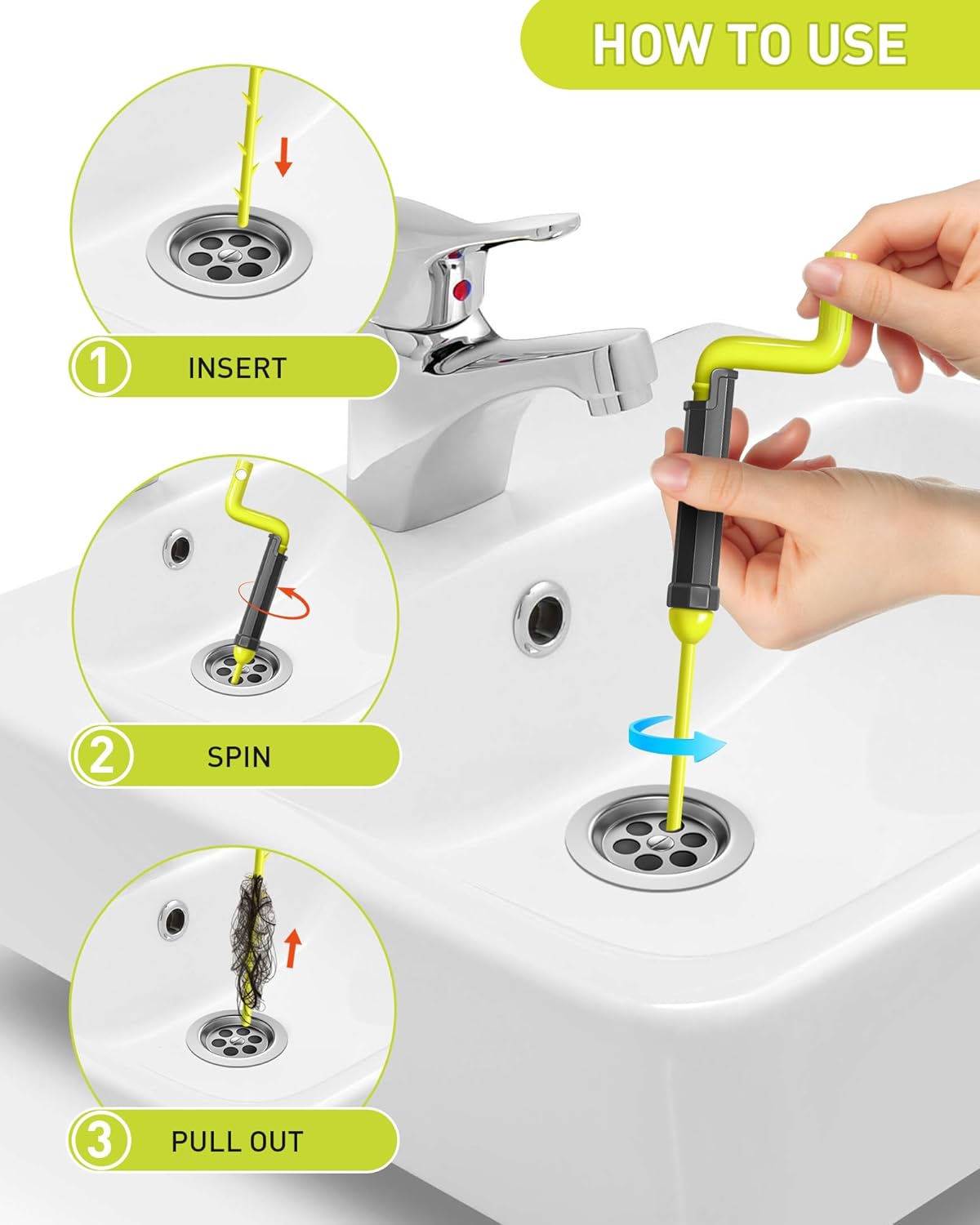 HOW TO USE

1 INSERT

2 SPIN

3 PULL OUT