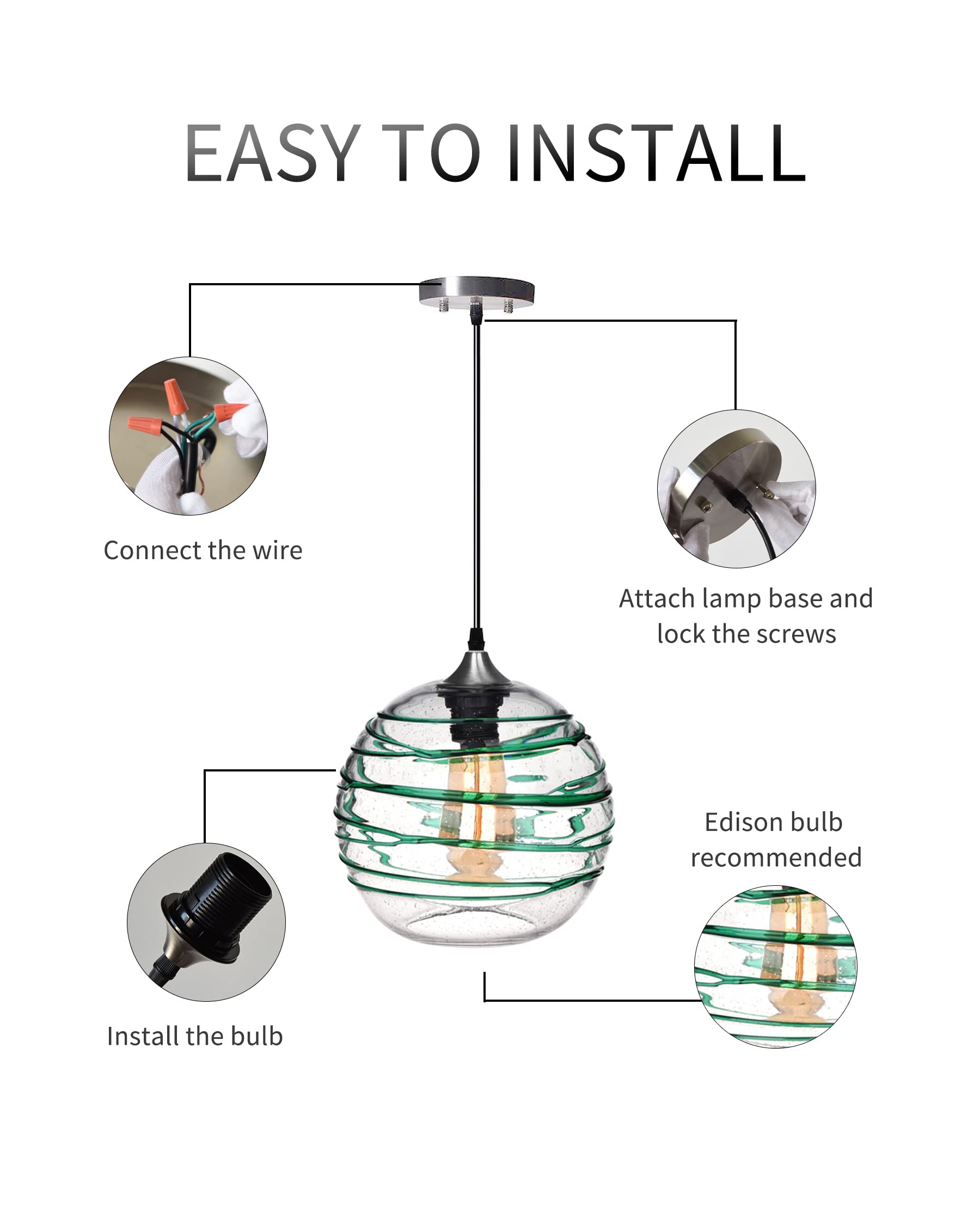 EASY TO INSTALL

Connect the wire

Attach lamp base and lock the screws

Edison bulb recommended

Install the bulb