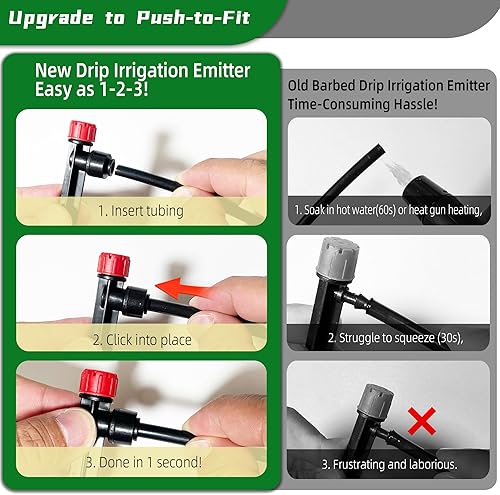 Upgrade to Push-to-Fit

New Drip Irrigation Emitter
Easy as 1-2-3!

1. Insert tubing

2. Click into place

3. Done in 1 second!

Old Barbed Drip Irrigation Emitter
Time-Consuming Hassle!

1. Soak in hot water(60s) or heat gun heating,

2. Struggle to squeeze (30s),

3. Frustrating and laborious.