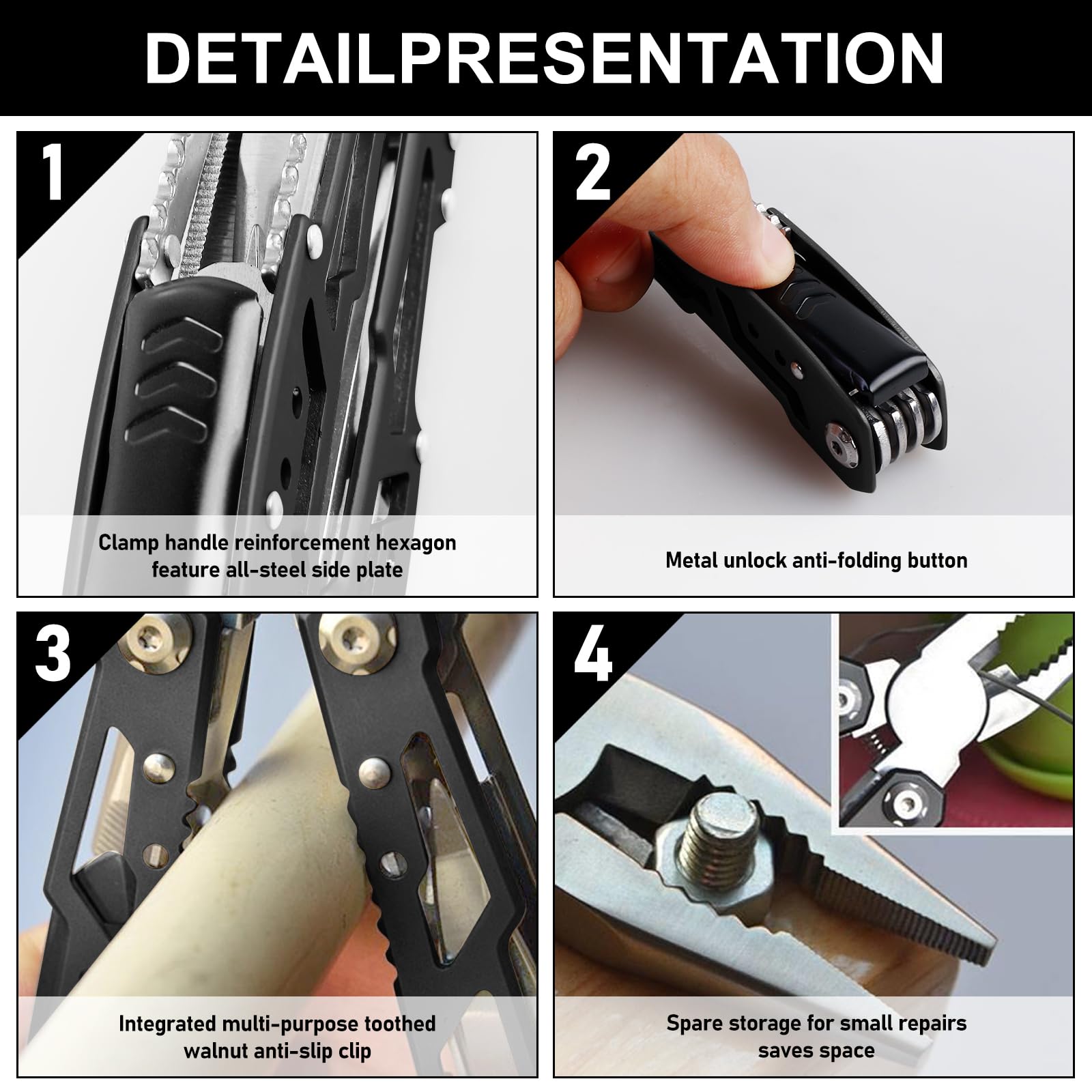 DETAILPRESENTATION

1

Clamp handle reinforcement hexagon feature all-steel side plate

2

Metal unlock anti-folding button

3

Integrated multi-purpose toothed walnut anti-slip clip

4

Spare storage for small repairs saves space